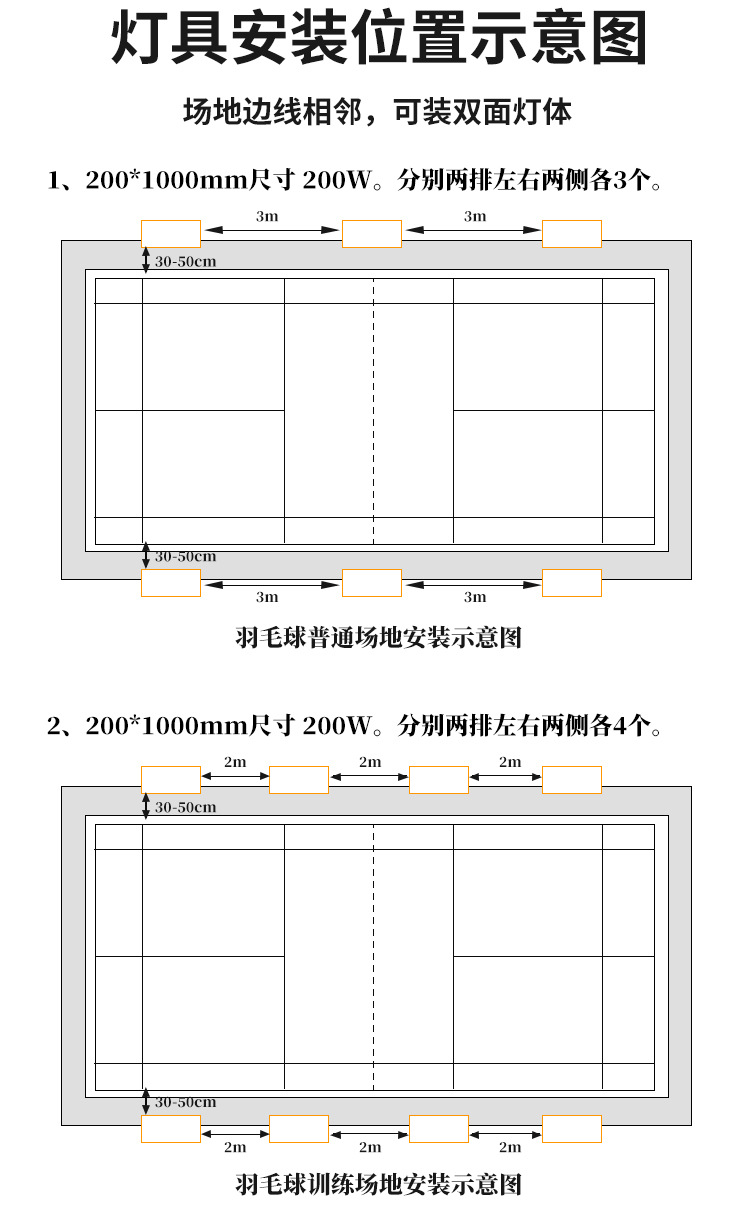 灯具安装位置示意图

场地边线相邻，可装双面灯体

1、200*1000mm尺寸 200W。分别两排左右两侧各3个。

3m
3m
30-50cm
30-50cm
3m
3m

羽毛球普通场地安装示意图

2、200*1000mm尺寸 200W。分别两排左右两侧各4个。

2m
2m
2m
30-50cm
30-50cm
2m
2m
2m

羽毛球训练场地安装示意图