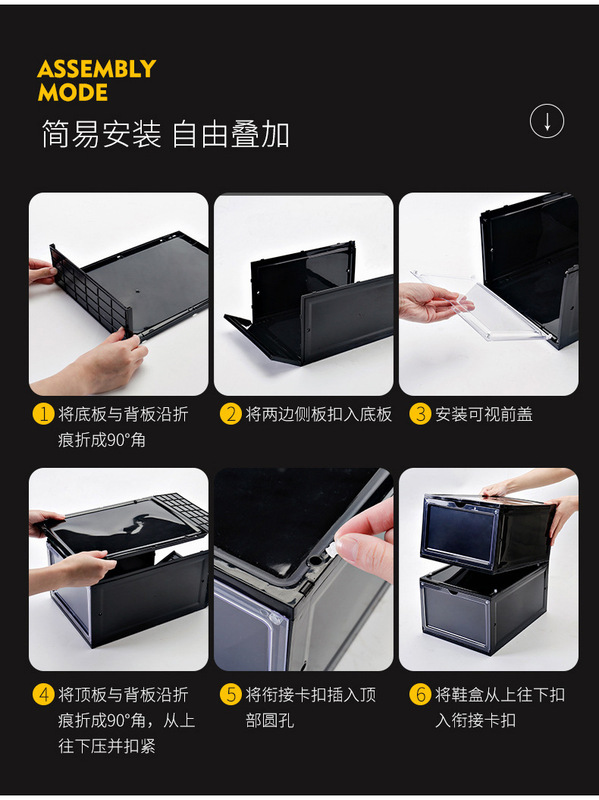 ASSEMBLY MODE

简易安装 自由叠加

1 将底板与背板沿折痕折成90°角

2 将两边侧板扣入底板

3 安装可视前盖

4 将顶板与背板沿折痕折成90°角，从上往下压并扣紧

5 将衔接卡扣插入顶部圆孔

6 将鞋盒从上往下扣入衔接卡扣