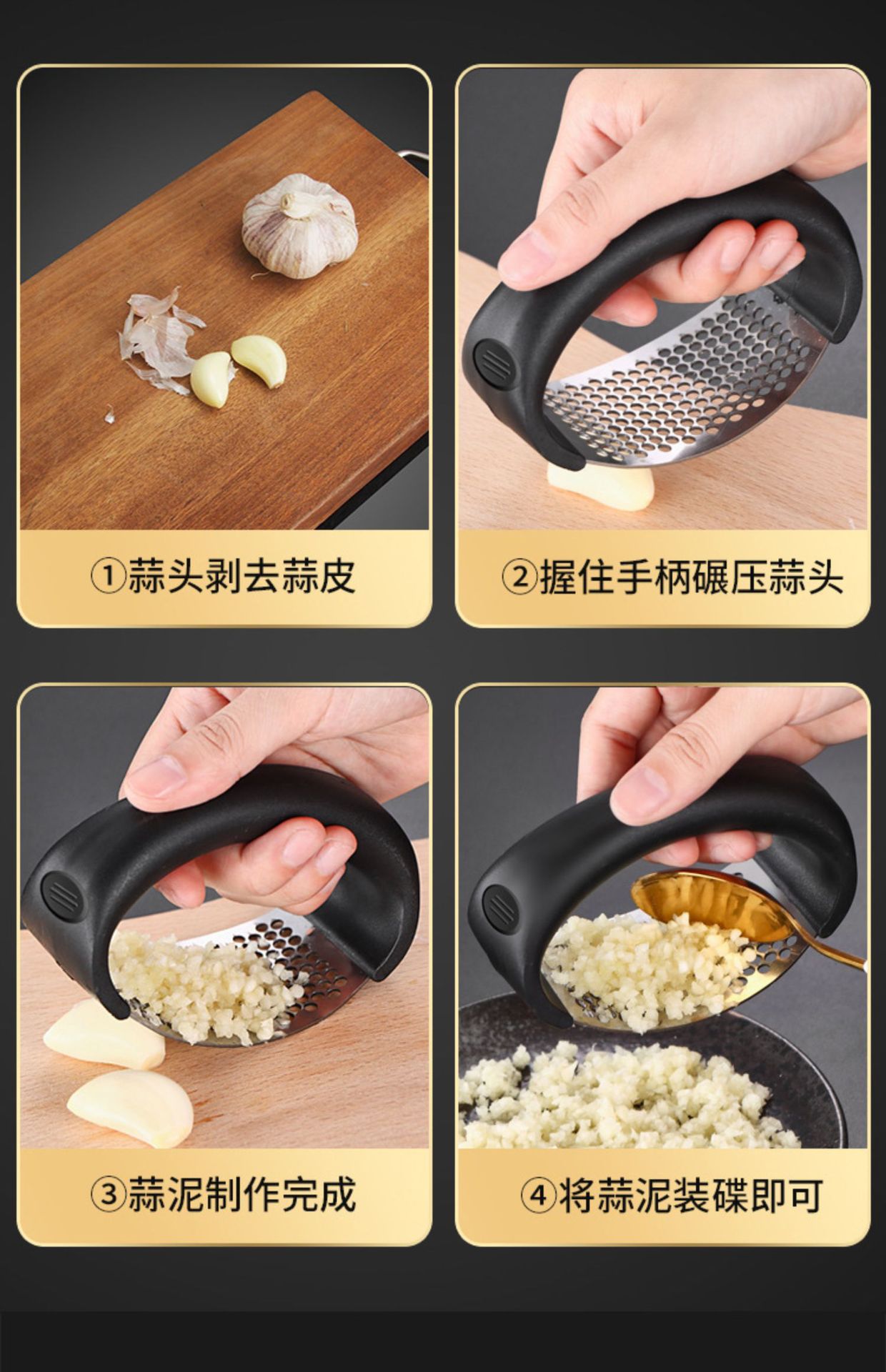 ①蒜头剥去蒜皮

②握住手柄碾压蒜头

③蒜泥制作完成

④将蒜泥装碟即可