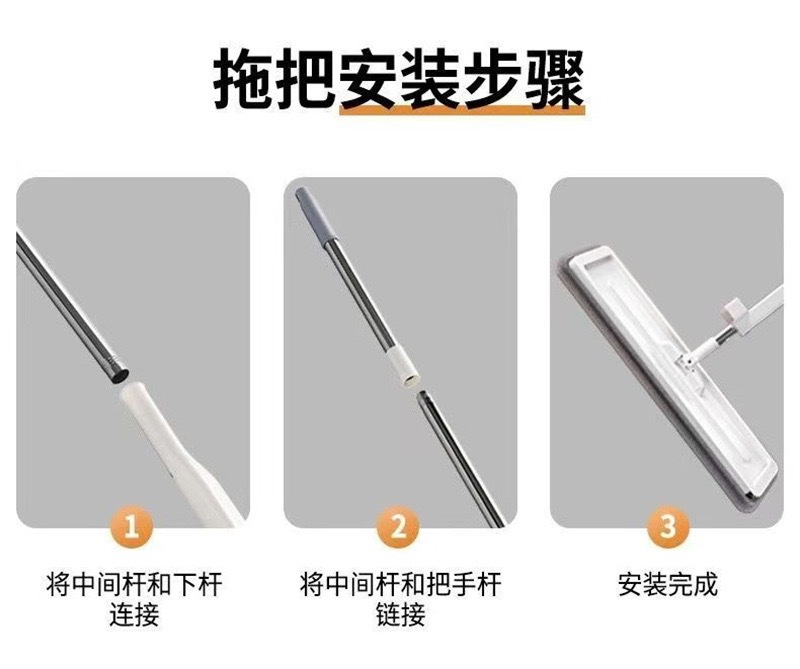 拖把安装步骤

1
将中间杆和下杆连接

2
将中间杆和把手杆链接

3
安装完成