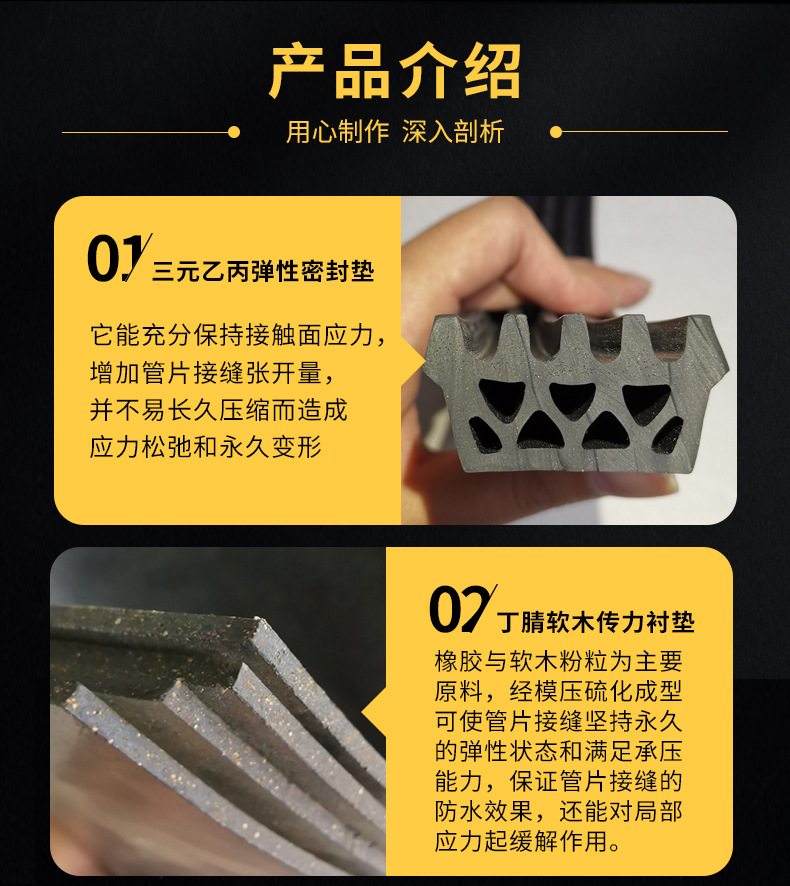 产品介绍

用心制作 深入剖析

01 三元乙丙弹性密封垫

它能充分保持接触面应力，增加管片接缝张开量，并不易长久压缩而造成应力松弛和永久变形

02 丁腈软木传力衬垫

橡胶与软木粉粒为主要原料，经模压硫化成型可使管片接缝坚持永久的弹性状态和满足承压能力，保证管片接缝的防水效果，还能对局部应力起缓解作用。