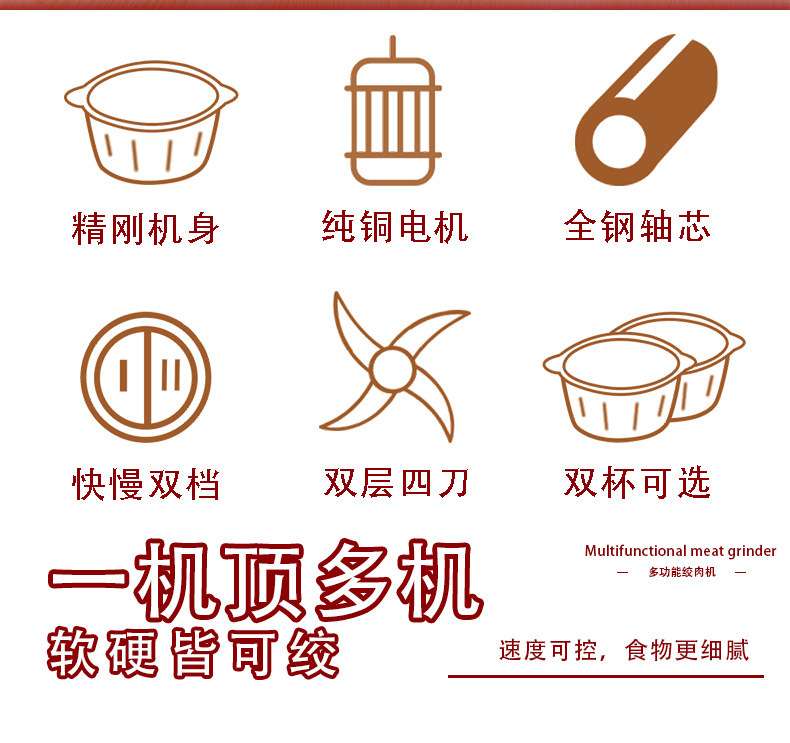 精刚机身

纯铜电机

全钢轴芯

快慢双档

双层四刀

双杯可选

一机顶多机

软硬皆可绞

Multifunctional meat grinder

— 多功能绞肉机 —

速度可控，食物更细腻