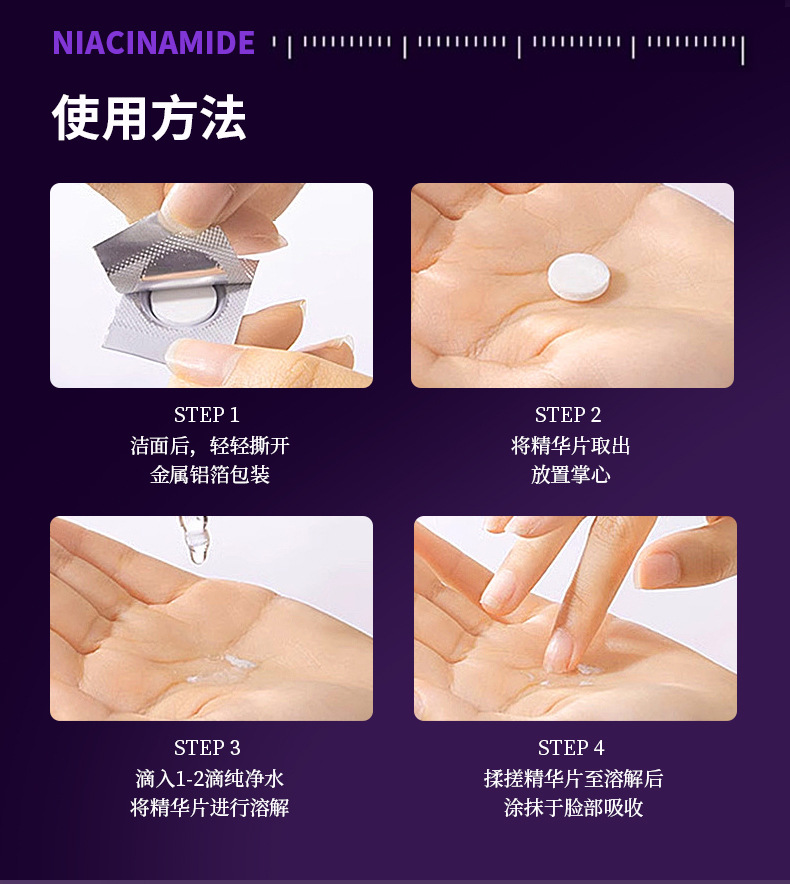 NIACINAMIDE

使用方法

STEP 1
洁面后，轻轻撕开
金属铝箔包装

STEP 2
将精华片取出
放置掌心

STEP 3
滴入1-2滴纯净水
将精华片进行溶解

STEP 4
揉搓精华片至溶解后
涂抹于脸部吸收