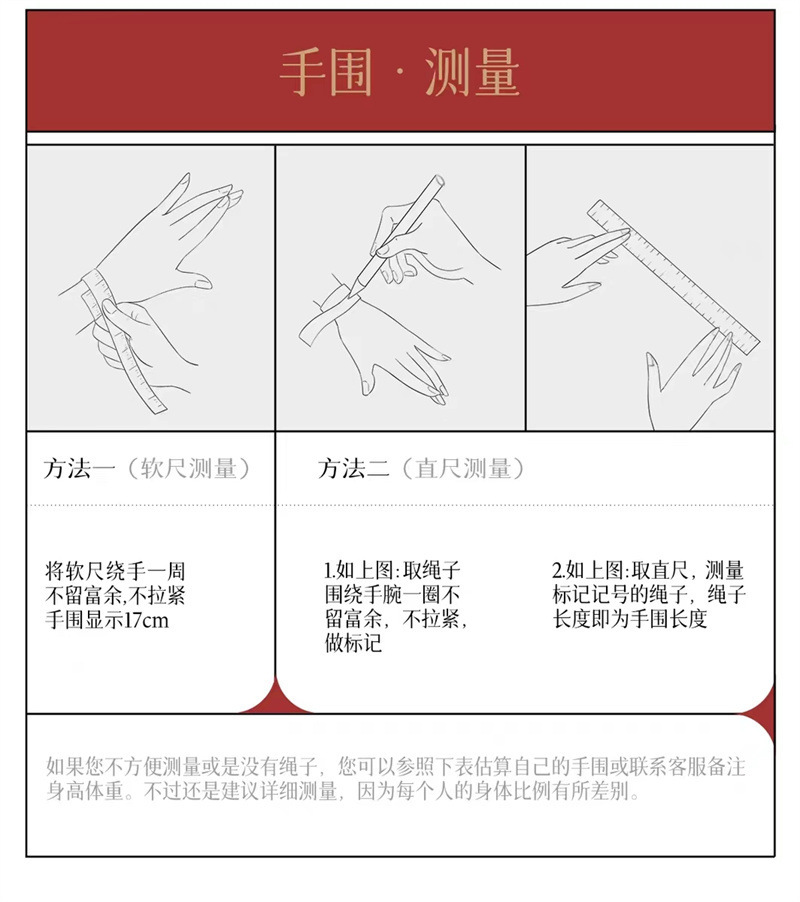 手围 · 测量

方法一（软尺测量）

将软尺绕手一周
不留富余,不拉紧
手围显示17cm

方法二（直尺测量）

1.如上图:取绳子围绕手腕一圈不留富余，不拉紧，做标记

2.如上图:取直尺，测量标记记号的绳子，绳子长度即为手围长度

如果您不方便测量或是没有绳子，您可以参照下表估算自己的手围或联系客服备注身高体重。不过还是建议详细测量，因为每个人的身体比例有所差别。