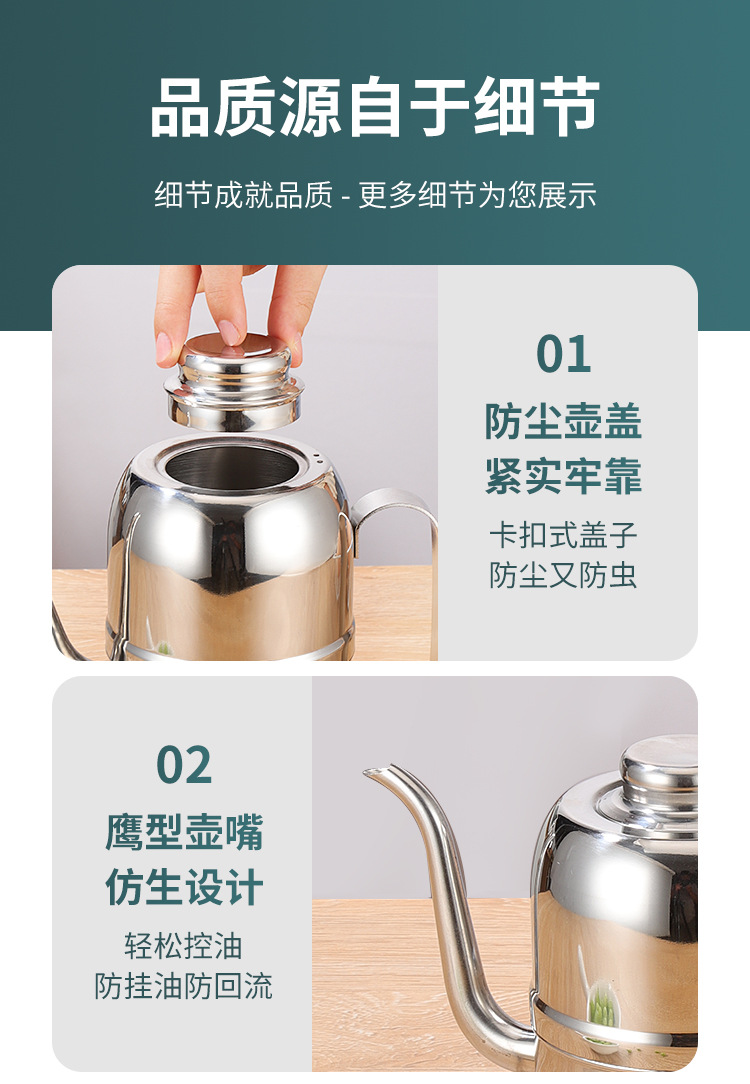 品质源自于细节

细节成就品质 - 更多细节为您展示

01

防尘壶盖
紧实牢靠

卡扣式盖子
防尘又防虫

02

鹰型壶嘴
仿生设计

轻松控油
防挂油防回流