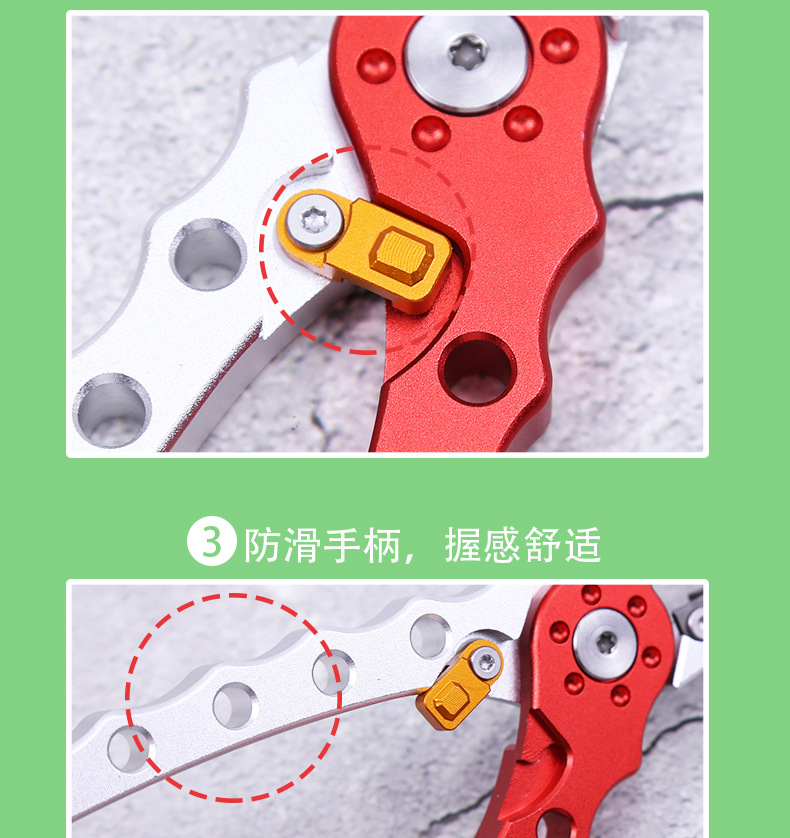 3 防滑手柄，握感舒适