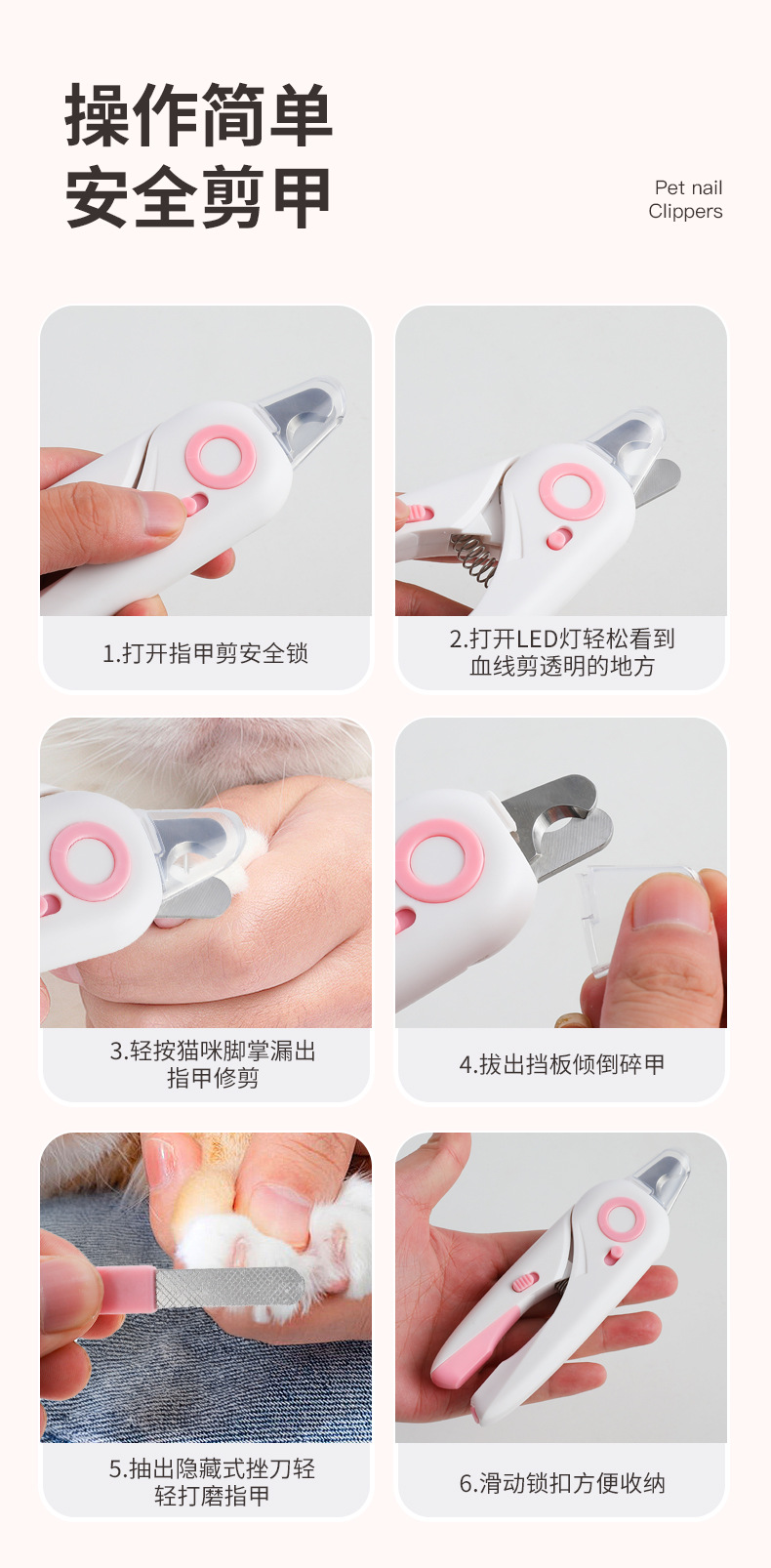 操作简单
安全剪甲

Pet nail
Clippers

1.打开指甲剪安全锁

2.打开LED灯轻松看到血线剪透明的地方

3.轻按猫咪脚掌漏出指甲修剪

4.拔出挡板倾倒碎甲

5.抽出隐藏式挫刀轻轻打磨指甲

6.滑动锁扣方便收纳