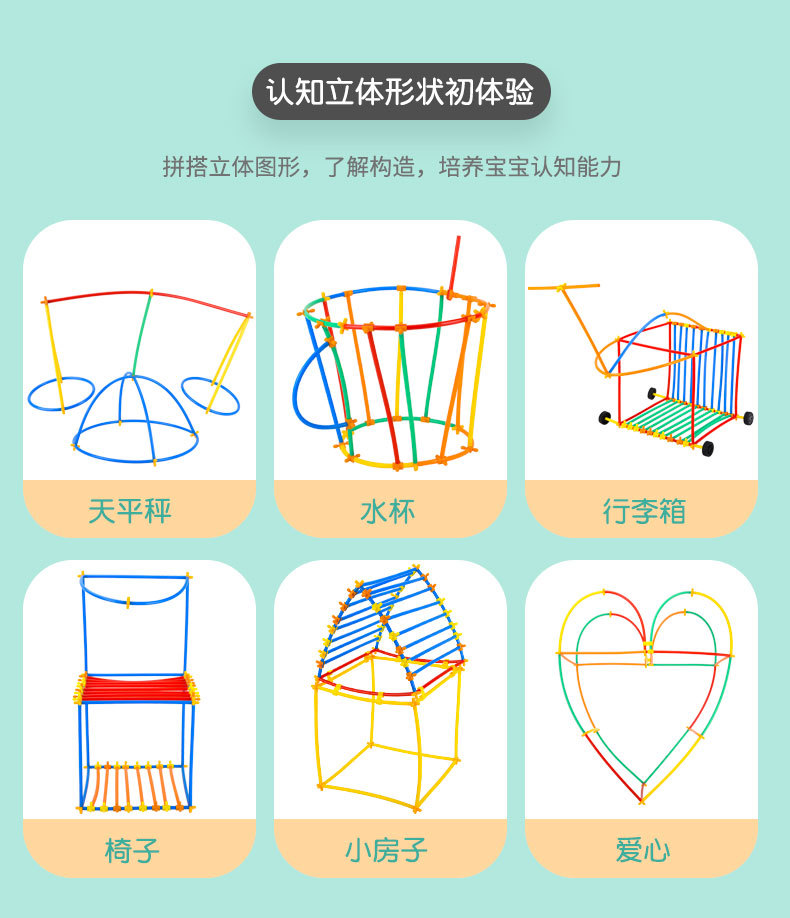 认知立体形状初体验

拼搭立体图形，了解构造，培养宝宝认知能力

天平秤

水杯

行李箱

椅子

小房子

爱心