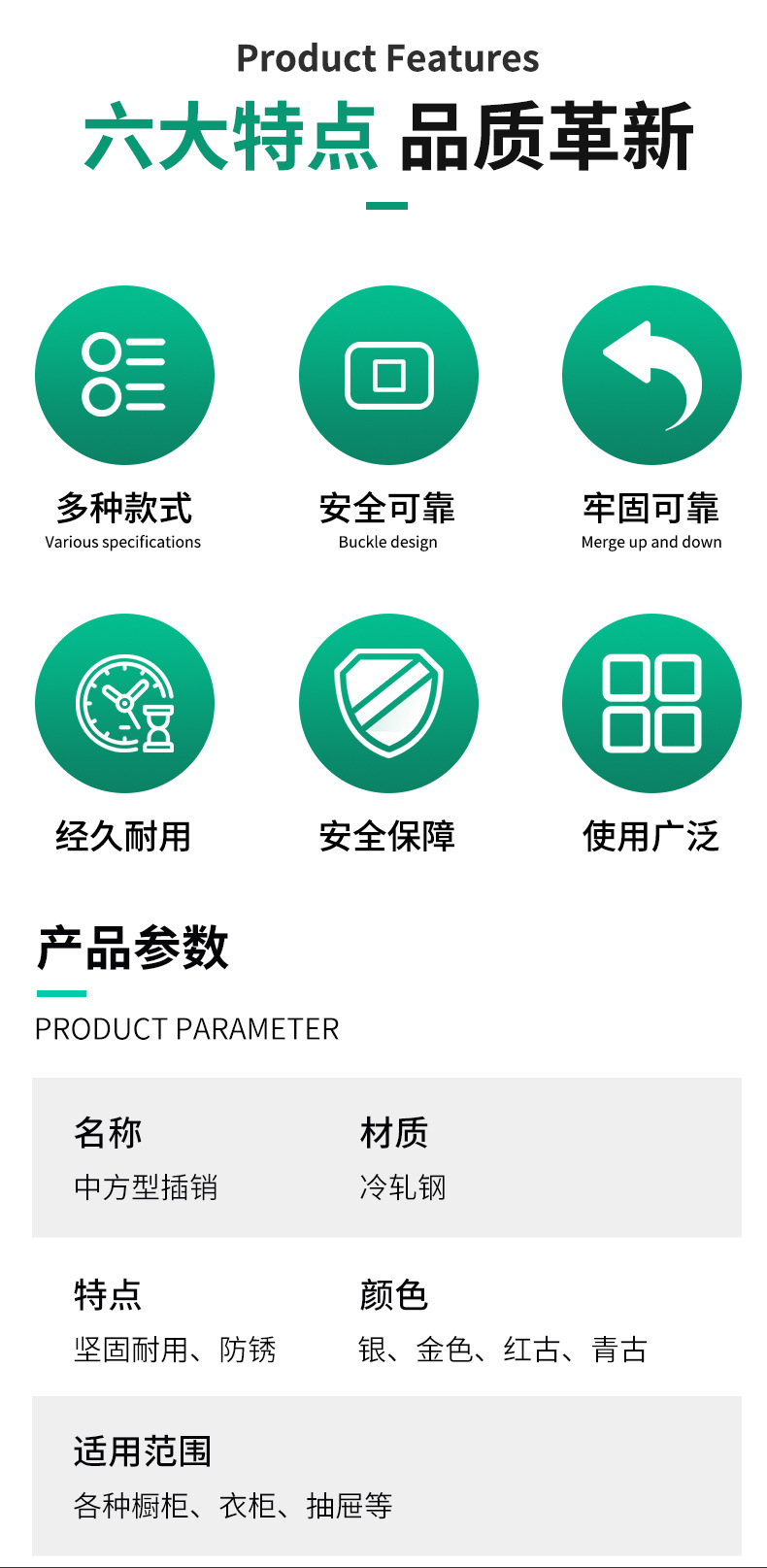 Product Features

六大特点 品质革新

多种款式
Various specifications

安全可靠
Buckle design

牢固可靠
Merge up and down

经久耐用

安全保障

使用广泛

产品参数

PRODUCT PARAMETER

名称
中方型插销

材质
冷轧钢

特点
坚固耐用、防锈

颜色
银、金色、红古、青古

适用范围
各种橱柜、衣柜、抽屉等