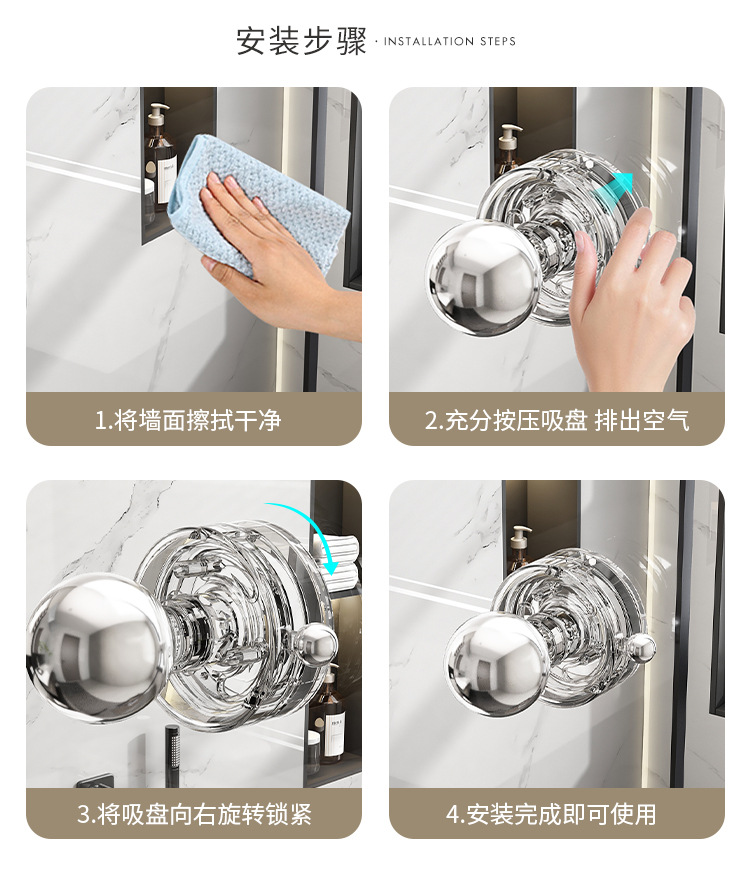 安装步骤 · INSTALLATION STEPS

1.将墙面擦拭干净

2.充分按压吸盘 排出空气

3.将吸盘向右旋转锁紧

4.安装完成即可使用