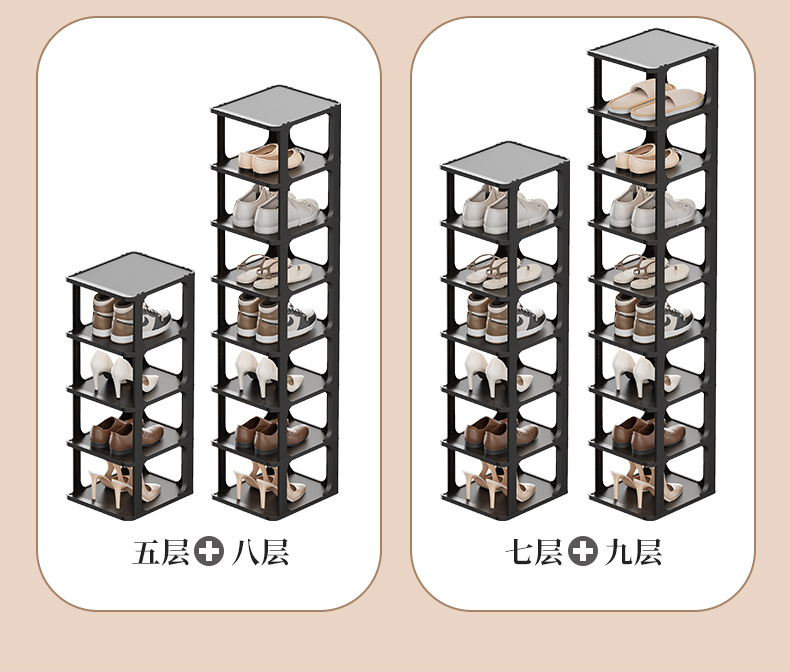 五层 + 八层

七层 + 九层