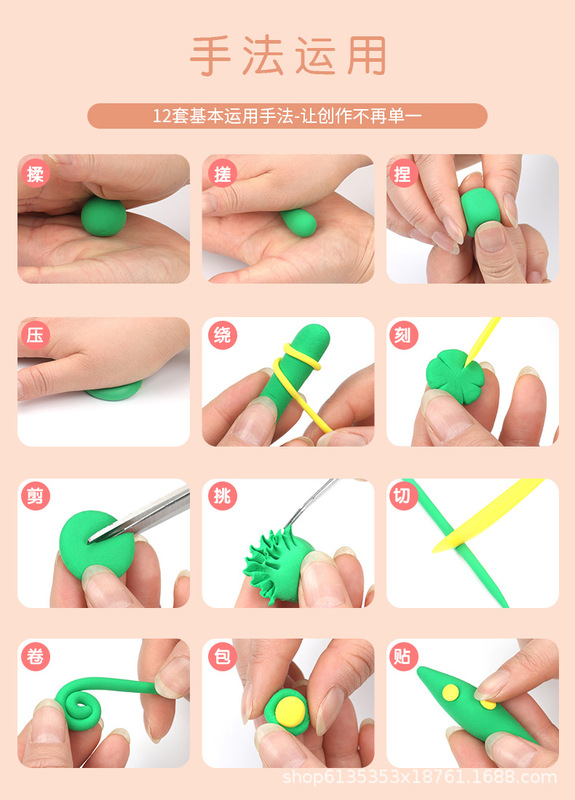 手法运用

12套基本运用手法-让创作不再单一

揉

搓

捏

压

绕

刻

剪

挑

切

卷

包

贴

shop6135353x18761.1688.com