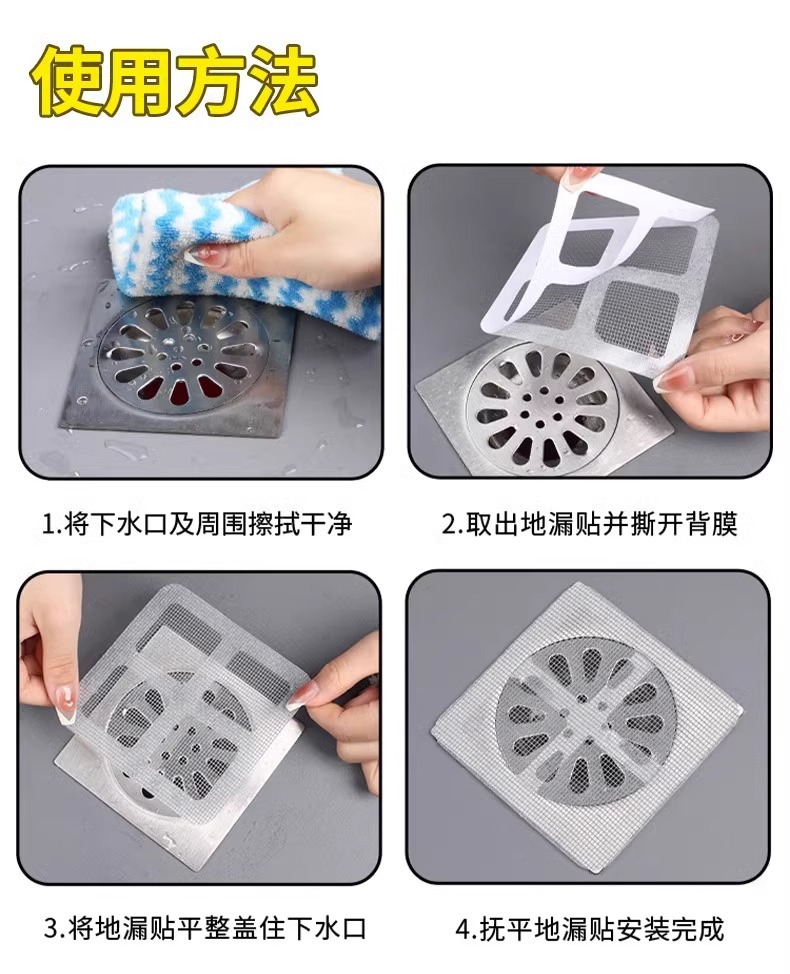 使用方法

1.将下水口及周围擦拭干净

2.取出地漏贴并撕开背膜

3.将地漏贴平整盖住下水口

4.抚平地漏贴安装完成