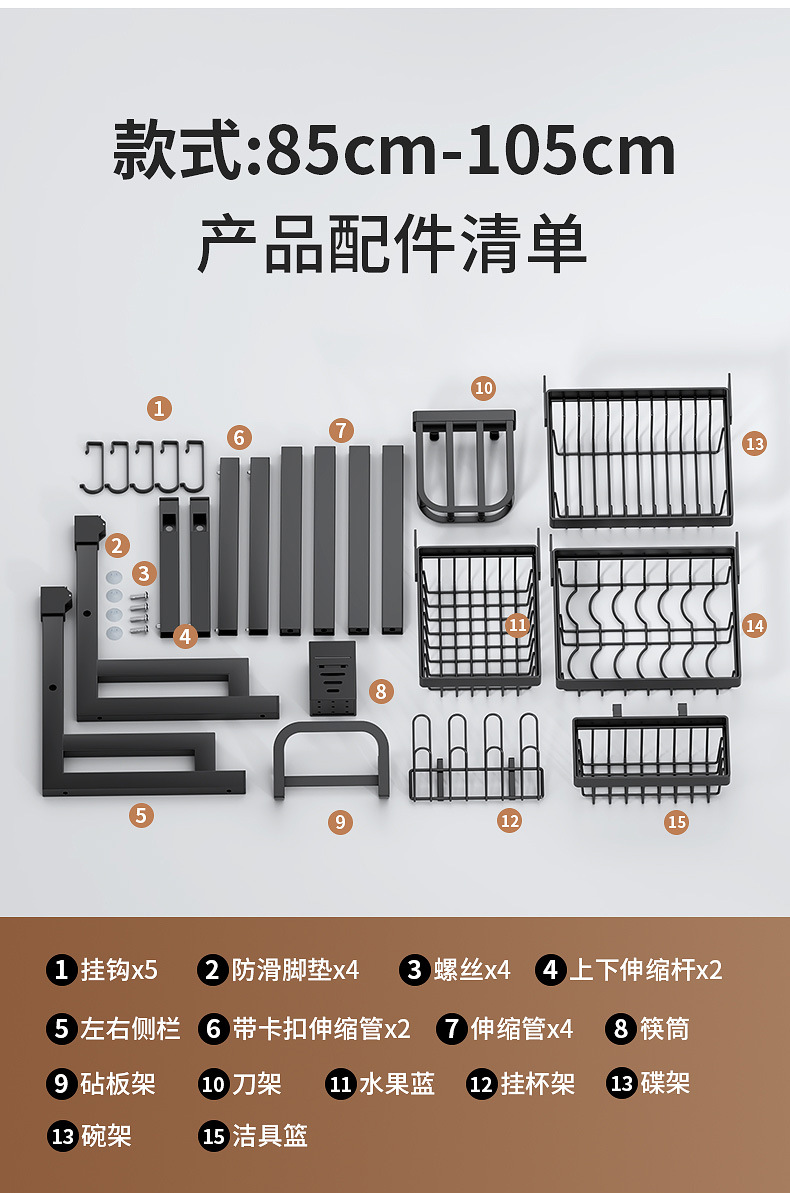 款式:85cm-105cm
产品配件清单

1
6
7
10
13
2
3
4
11
14
8
5
9
12
15

1 挂钩x5
2 防滑脚垫x4
3 螺丝x4
4 上下伸缩杆x2
5 左右侧栏
6 带卡扣伸缩管x2
7 伸缩管x4
8 筷筒
9 砧板架
10 刀架
11 水果蓝
12 挂杯架
13 碟架
13 碗架
15 洁具篮