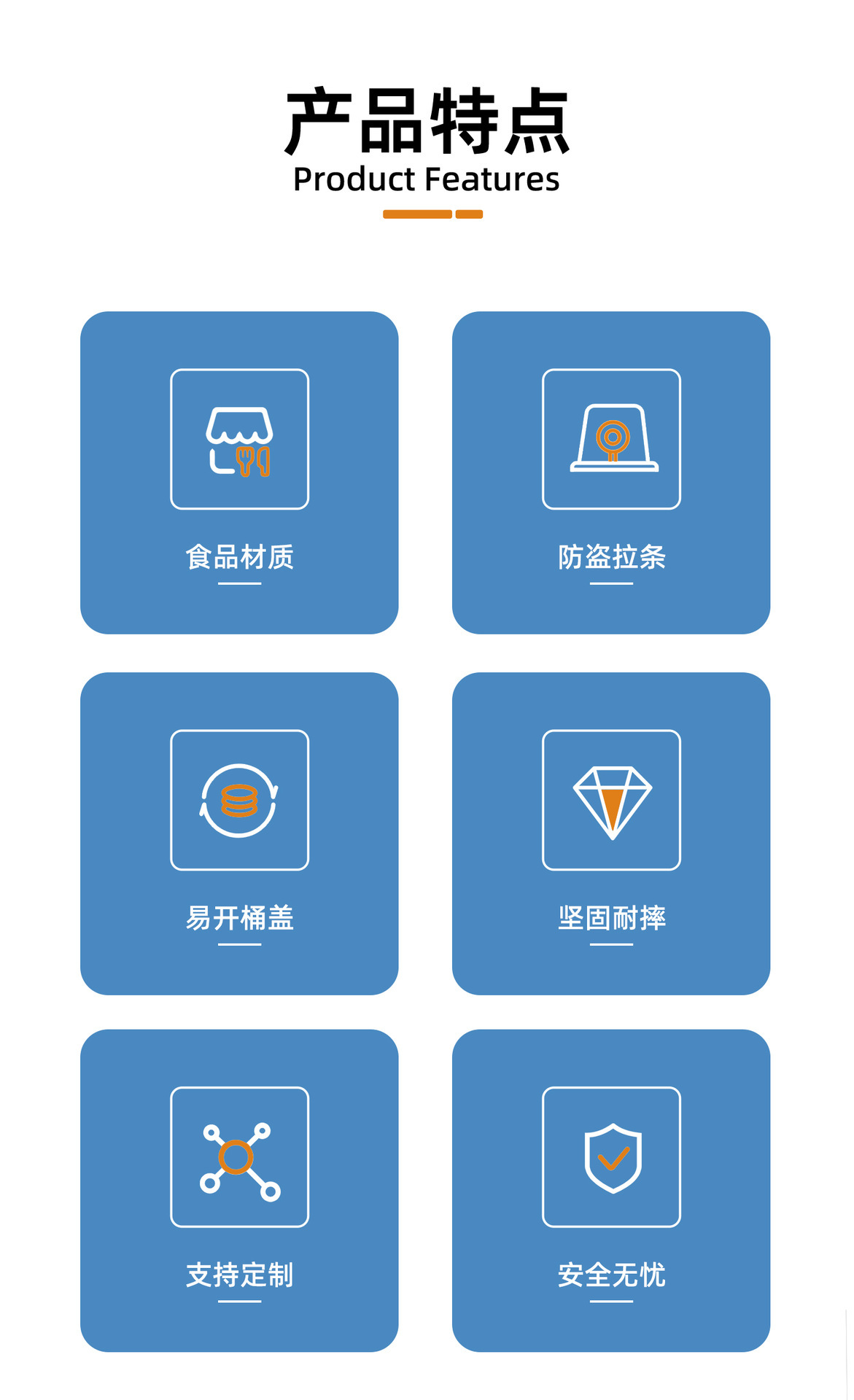 产品特点
Product Features

食品材质

防盗拉条

易开桶盖

坚固耐摔

支持定制

安全无忧