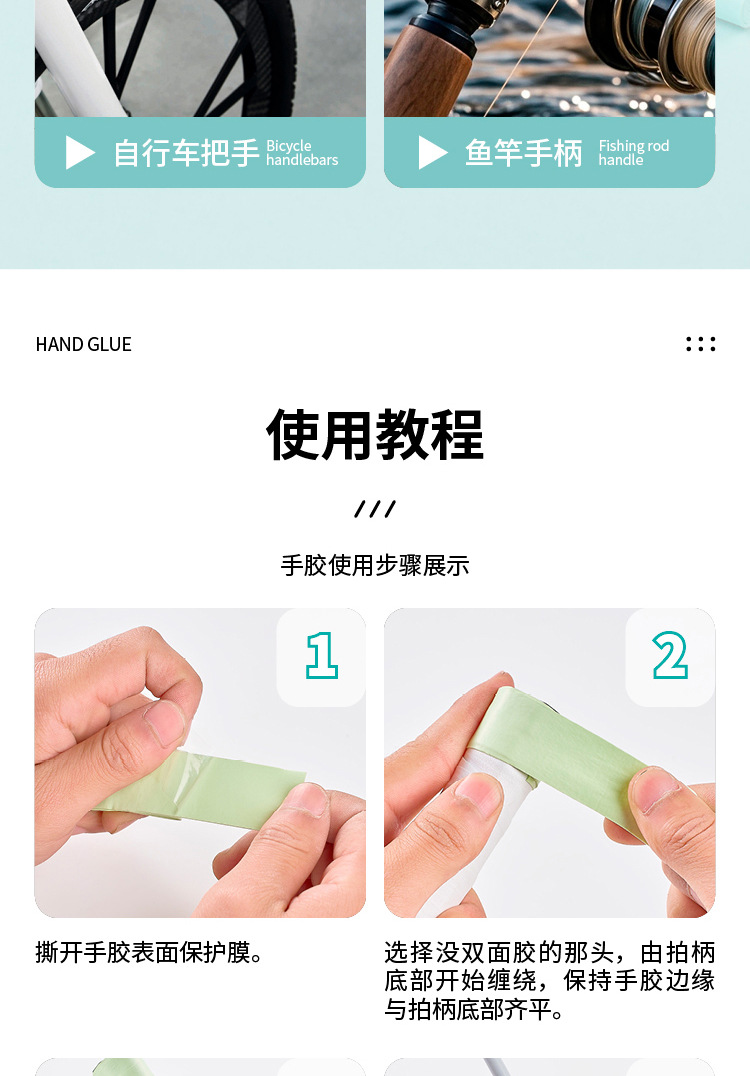 自行车把手 Bicycle handlebars

鱼竿手柄 Fishing rod handle

HAND GLUE

使用教程

///

手胶使用步骤展示

1

2

撕开手胶表面保护膜。

选择没双面胶的那头，由拍柄底部开始缠绕，保持手胶边缘与拍柄底部齐平。