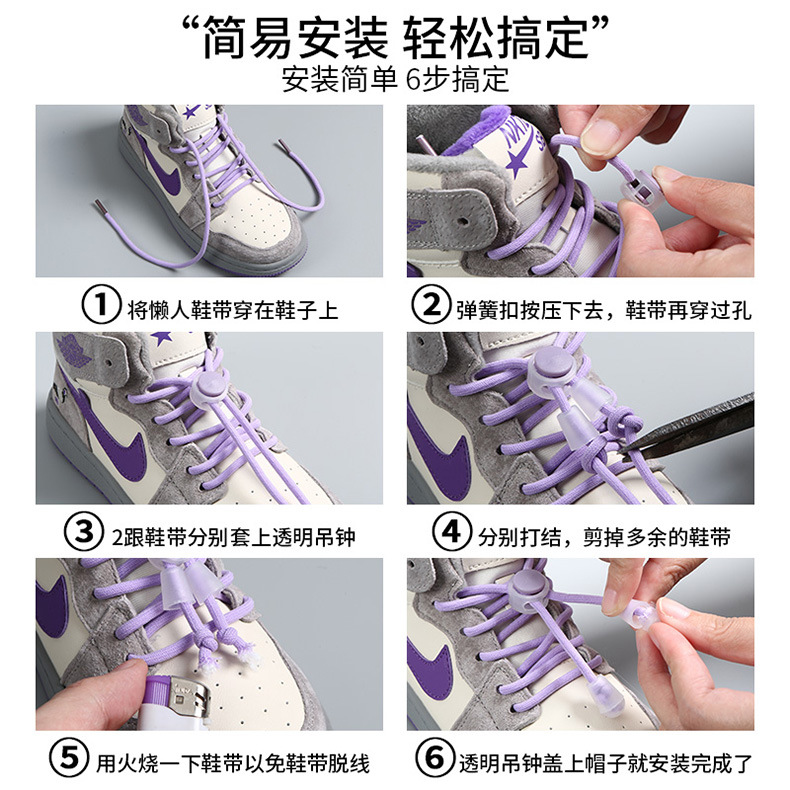 “简易安装 轻松搞定”
安装简单 6步搞定

① 将懒人鞋带穿在鞋子上

② 弹簧扣按压下去，鞋带再穿过孔

③ 2跟鞋带分别套上透明吊钟

④ 分别打结，剪掉多余的鞋带

⑤ 用火烧一下鞋带以免鞋带脱线

⑥ 透明吊钟盖上帽子就安装完成了