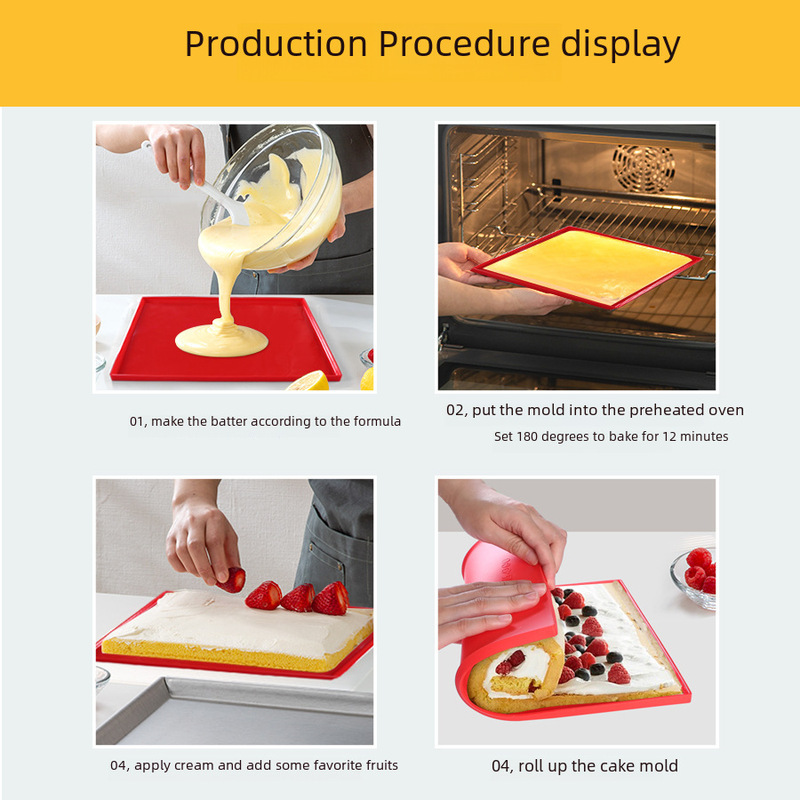 Production Procedure display

01, make the batter according to the formula

02, put the mold into the preheated oven
Set 180 degrees to bake for 12 minutes

04, apply cream and add some favorite fruits

04, roll up the cake mold