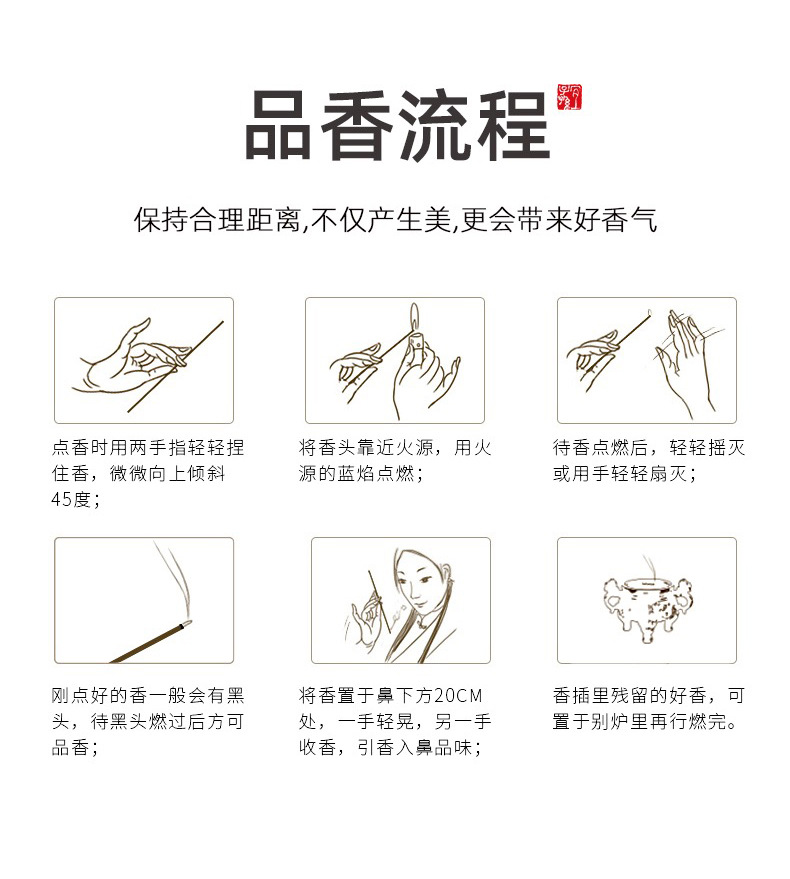 品香流程

保持合理距离,不仅产生美,更会带来好香气

点香时用两手指轻轻捏住香，微微向上倾斜45度；

将香头靠近火源，用火源的蓝焰点燃；

待香点燃后，轻轻摇灭或用手轻轻扇灭；

刚点好的香一般会有黑头，待黑头燃过后方可品香；

将香置于鼻下方20CM处，一手轻晃，另一手收香，引香入鼻品味；

香插里残留的好香，可置于别炉里再行燃完。