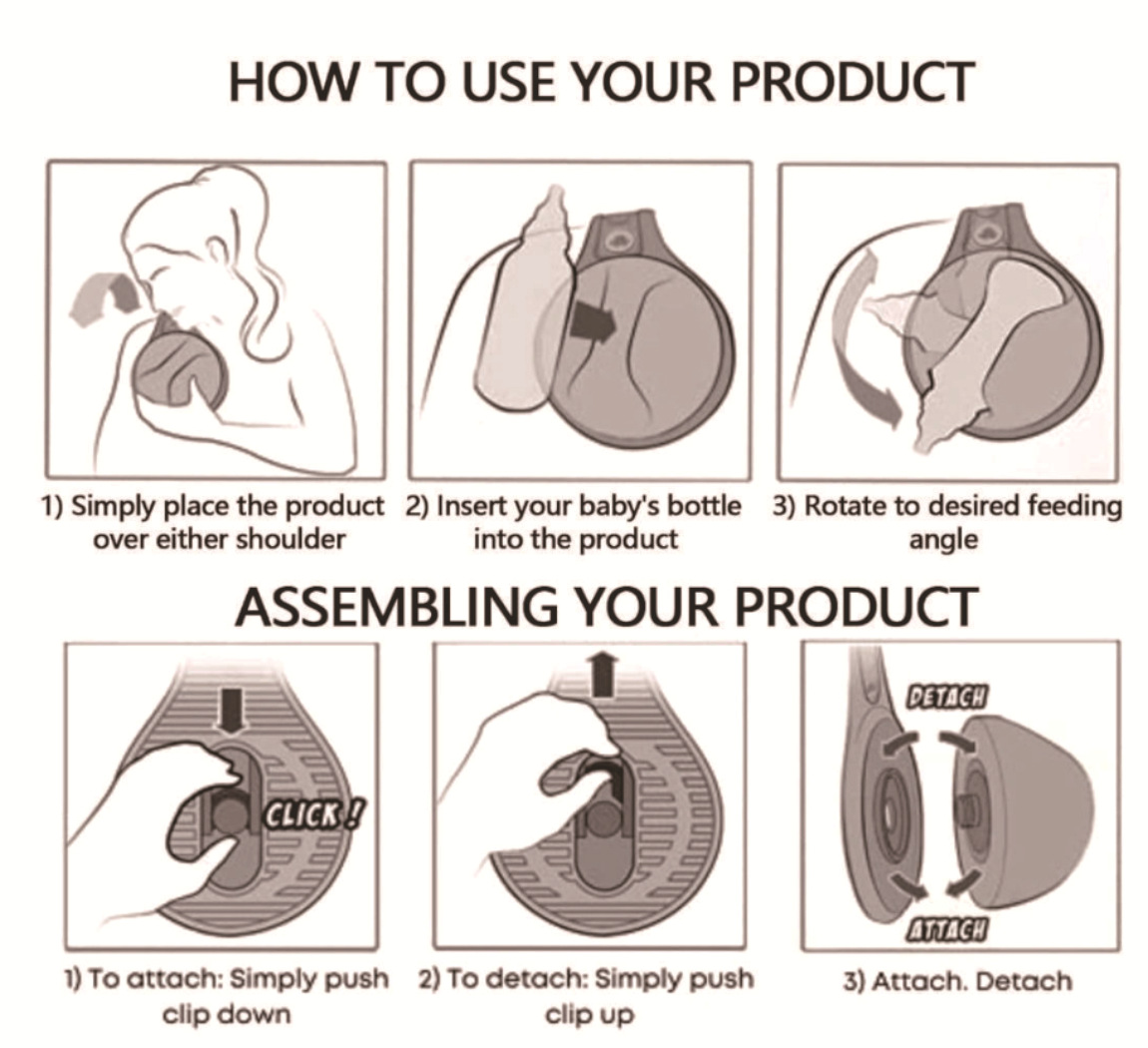 HOW TO USE YOUR PRODUCT

1) Simply place the product over either shoulder

2) Insert your baby's bottle into the product

3) Rotate to desired feeding angle

ASSEMBLING YOUR PRODUCT

CLICK!

1) To attach: Simply push clip down

2) To detach: Simply push clip up

DETACH

ATTACH

3) Attach. Detach