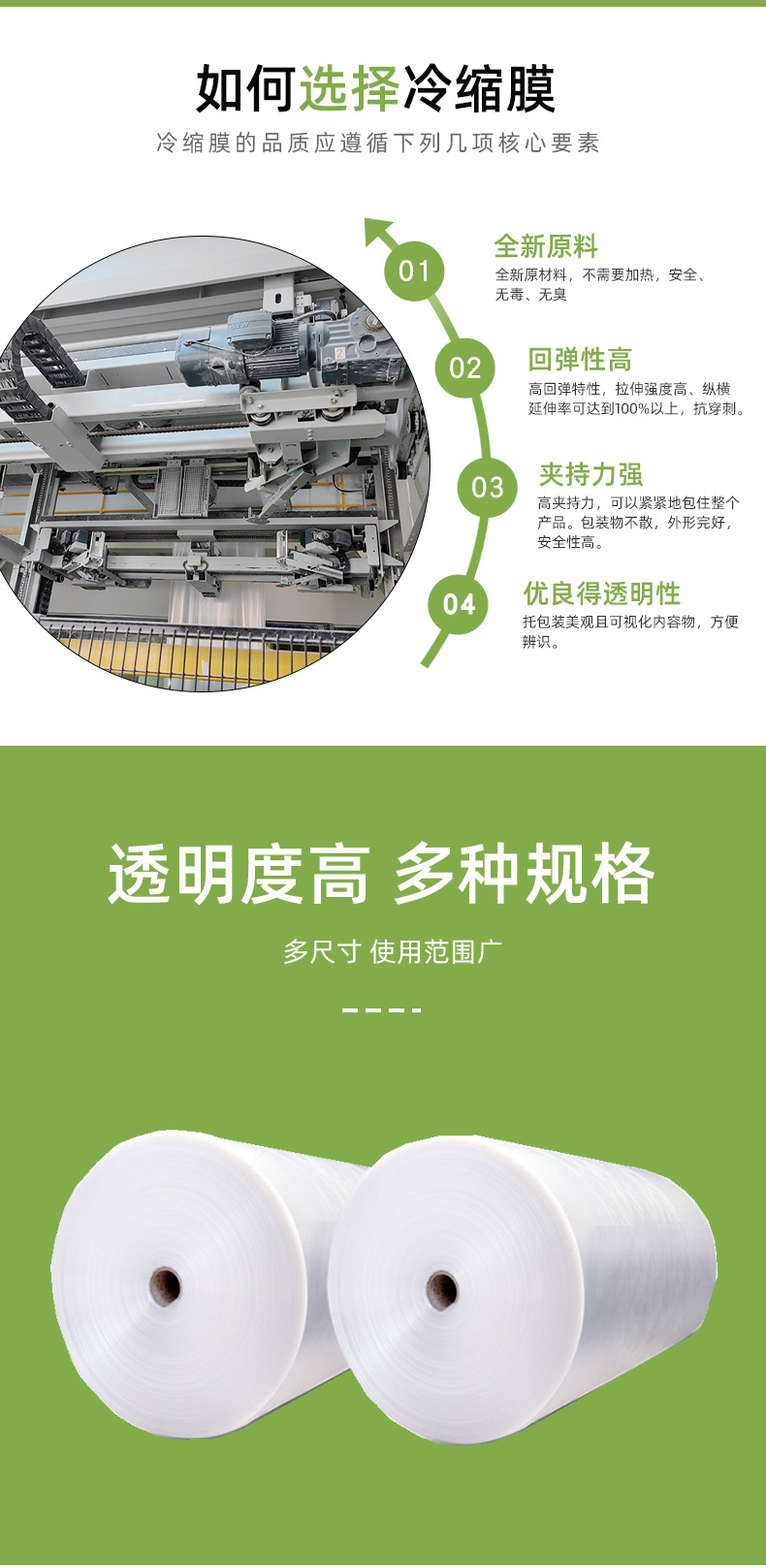 如何选择冷缩膜

冷缩膜的品质应遵循下列几项核心要素

01
全新原料
全新原材料，不需要加热，安全、无毒、无臭

02
回弹性高
高回弹特性，拉伸强度高、纵横延伸率可达到100%以上，抗穿刺。

03
夹持力强
高夹持力，可以紧紧地包住整个产品。包装物不散，外形完好，安全性高。

04
优良得透明性
托包装美观且可视化内容物，方便辨识。

透明度高 多种规格

多尺寸 使用范围广