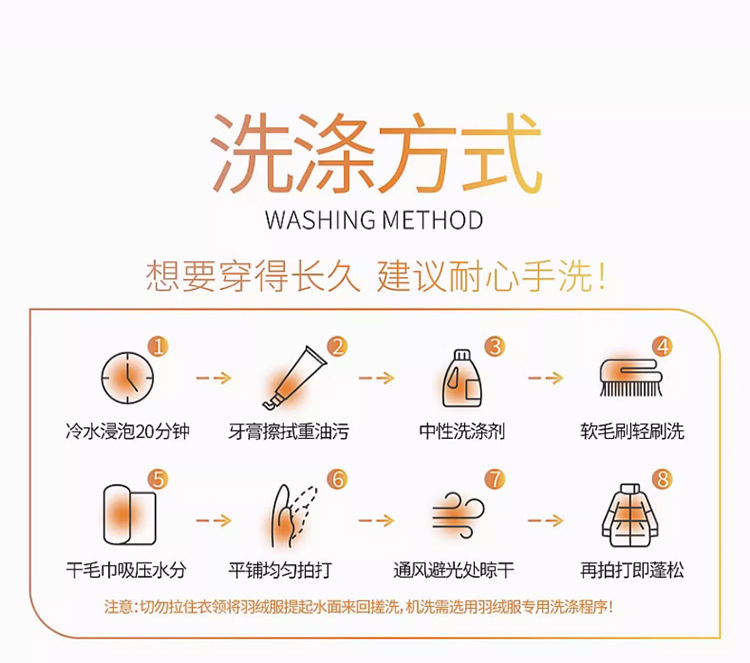 洗涤方式

WASHING METHOD

想要穿得长久 建议耐心手洗!

1 冷水浸泡20分钟

2 牙膏擦拭重油污

3 中性洗涤剂

4 软毛刷轻刷洗

5 干毛巾吸压水分

6 平铺均匀拍打

7 通风避光处晾干

8 再拍打即蓬松

注意:切勿拉住衣领将羽绒服提起水面来回搓洗,机洗需选用羽绒服专用洗涤程序!