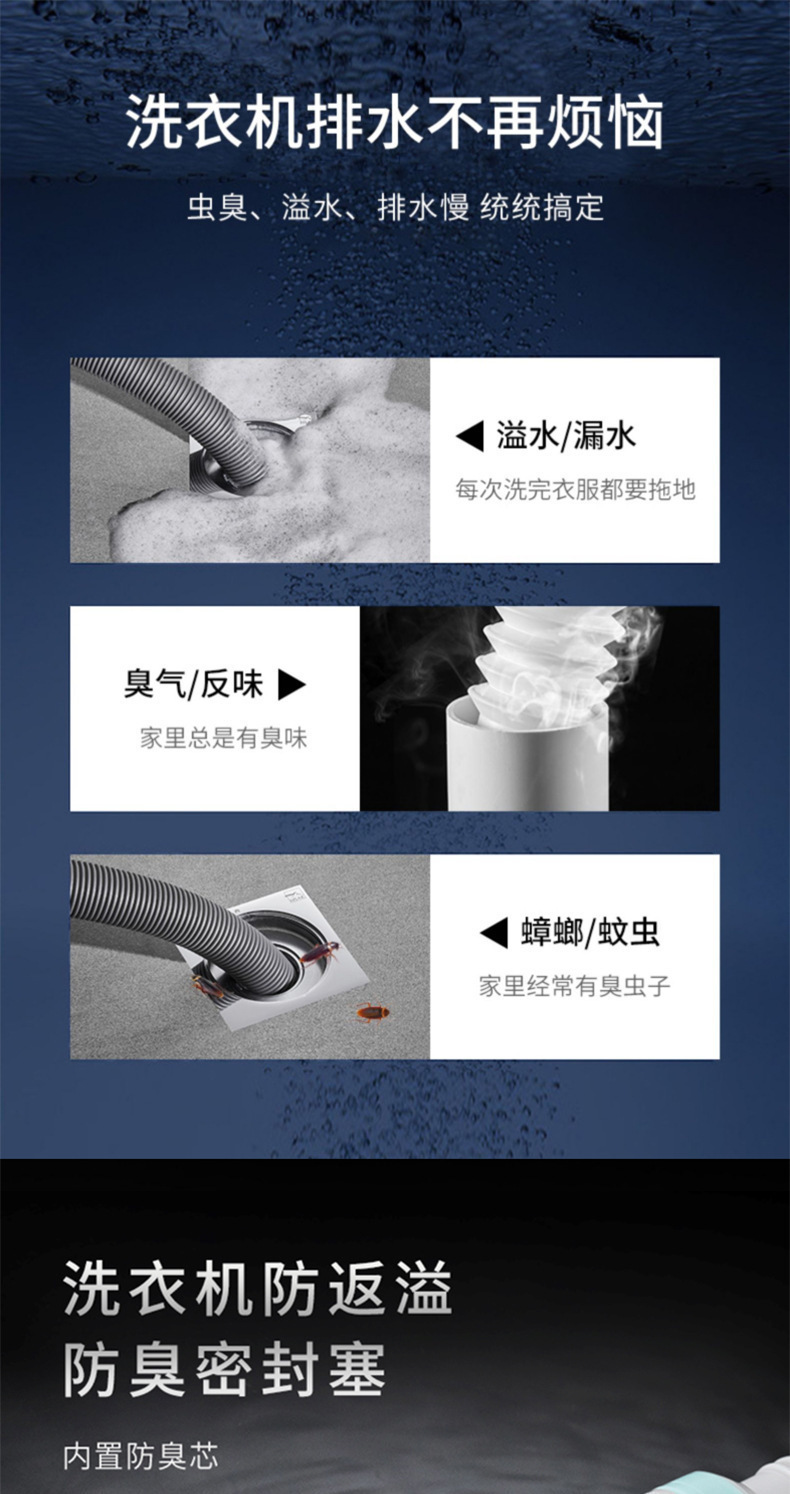 洗衣机排水不再烦恼

虫臭、溢水、排水慢 统统搞定

◀ 溢水/漏水

每次洗完衣服都要拖地

臭气/反味 ▶

家里总是有臭味

◀ 蟑螂/蚊虫

家里经常有臭虫子

洗衣机防返溢
防臭密封塞

内置防臭芯