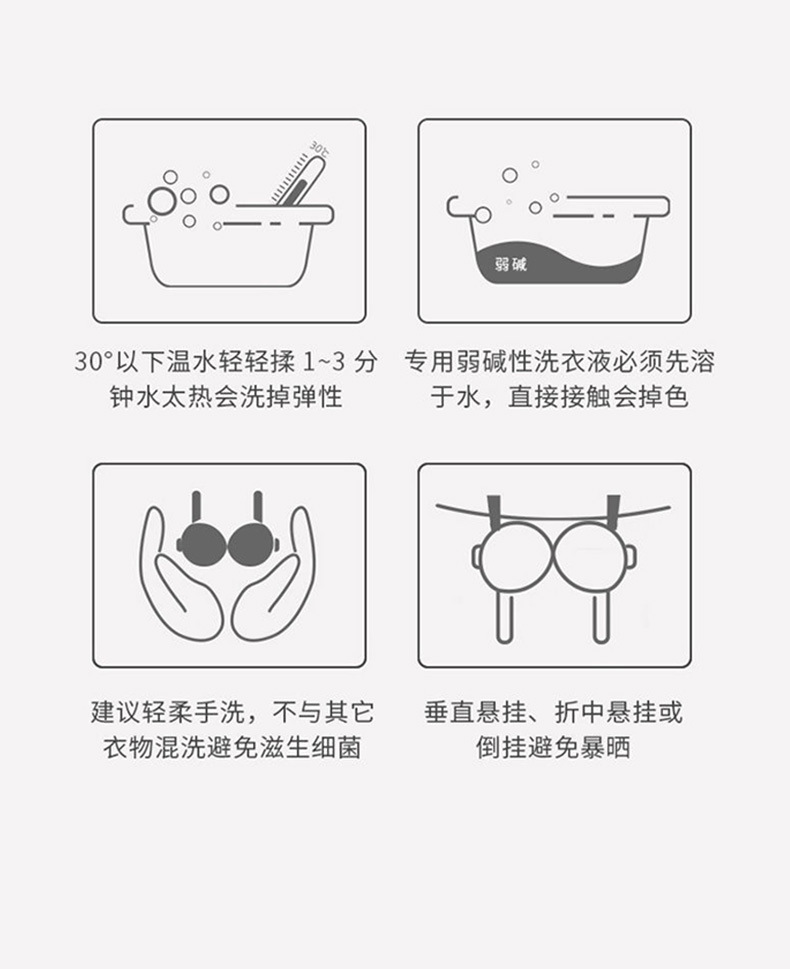 30℃

30°以下温水轻轻揉 1~3 分钟水太热会洗掉弹性

弱碱

专用弱碱性洗衣液必须先溶于水，直接接触会掉色

建议轻柔手洗，不与其它衣物混洗避免滋生细菌

垂直悬挂、折中悬挂或倒挂避免暴晒