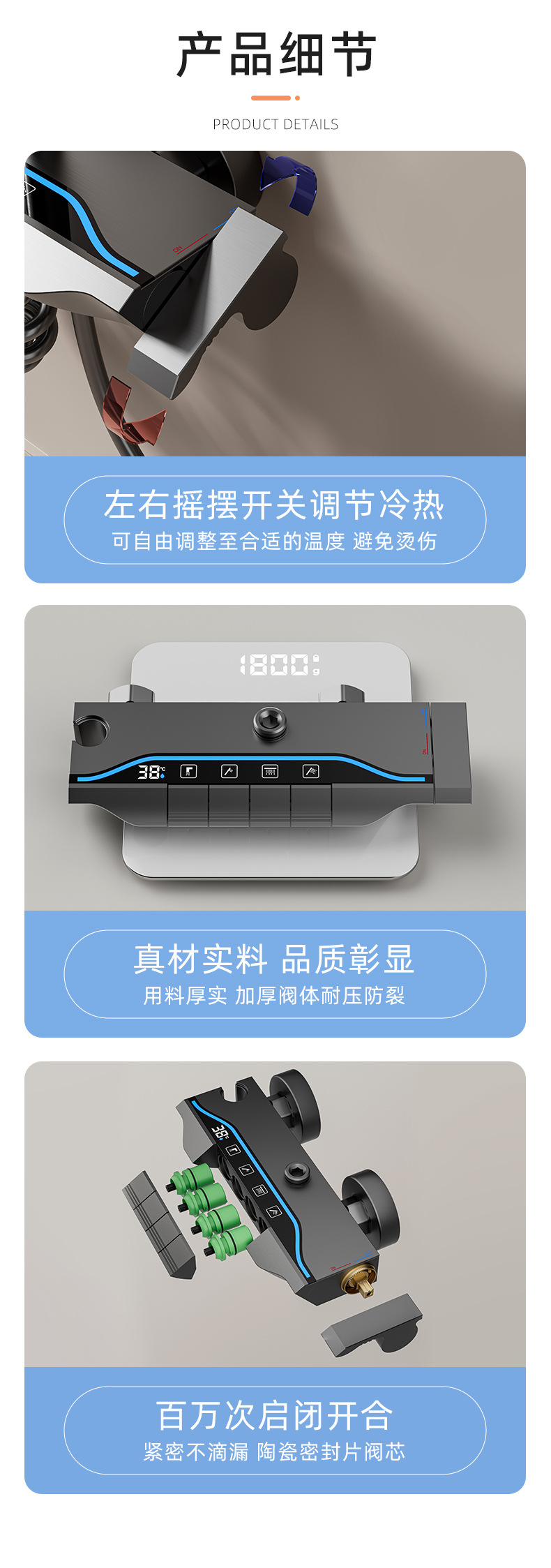 产品细节

PRODUCT DETAILS

左右摇摆开关调节冷热
可自由调整至合适的温度 避免烫伤

1800

38℃

真材实料 品质彰显
用料厚实 加厚阀体耐压防裂

38℃

百万次启闭开合
紧密不滴漏 陶瓷密封片阀芯