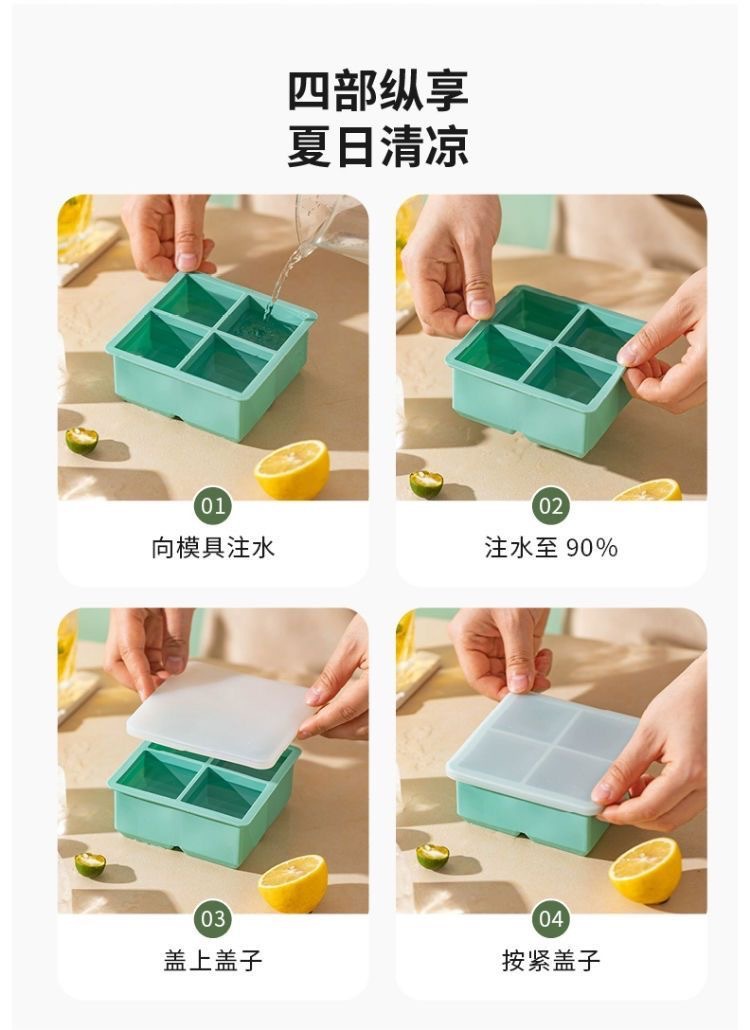 四部纵享
夏日清凉

01
向模具注水

02
注水至 90%

03
盖上盖子

04
按紧盖子