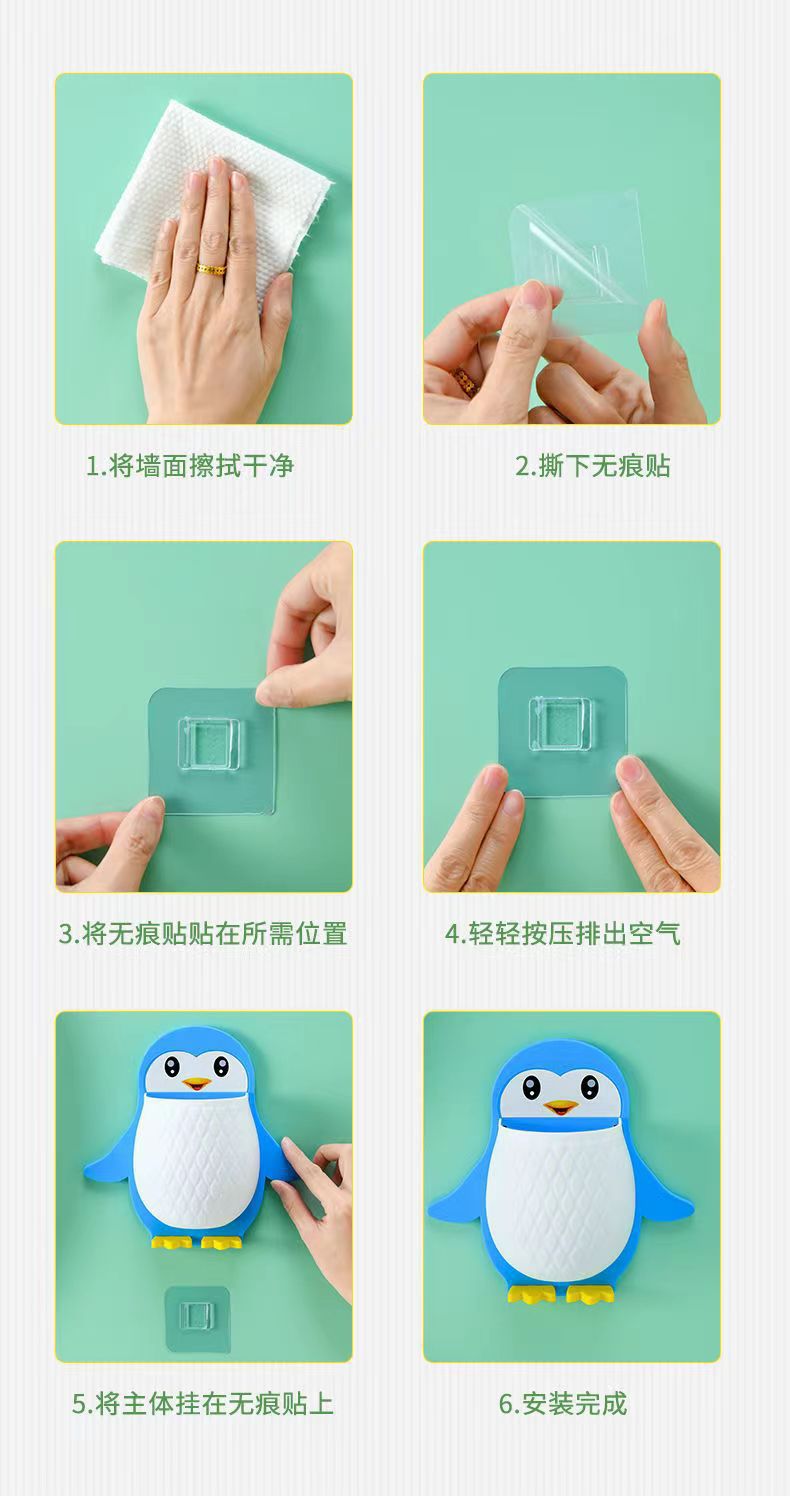 1.将墙面擦拭干净

2.撕下无痕贴

3.将无痕贴贴在所需位置

4.轻轻按压排出空气

5.将主体挂在无痕贴上

6.安装完成