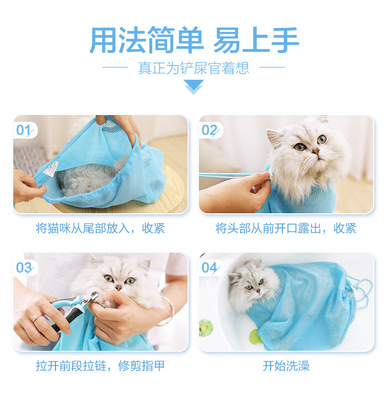 用法简单 易上手

真正为铲屎官着想

01

将猫咪从尾部放入，收紧

02

将头部从前开口露出，收紧

03

拉开前段拉链，修剪指甲

04

开始洗澡