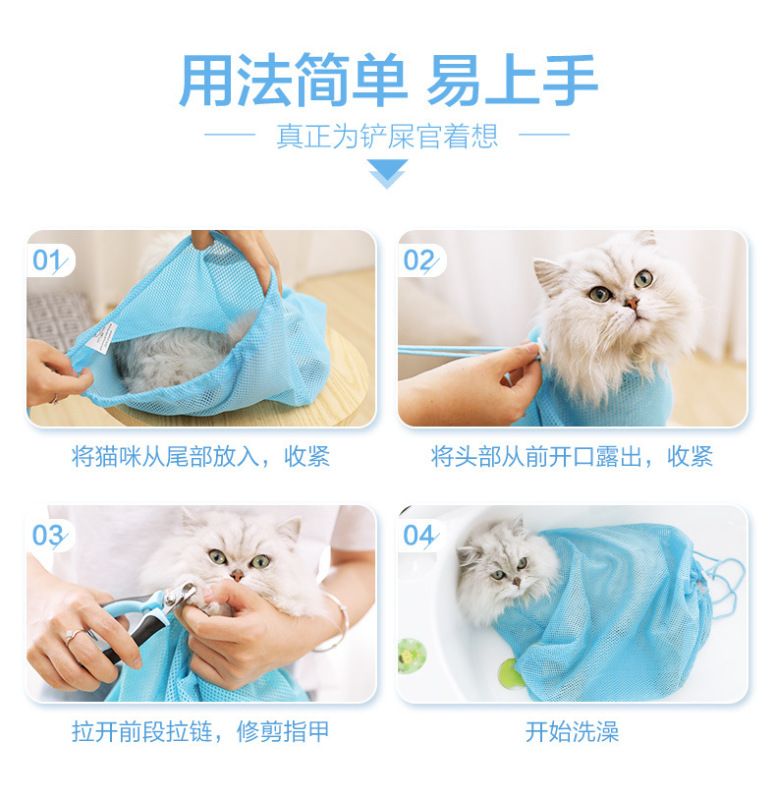 用法简单 易上手

真正为铲屎官着想

01

将猫咪从尾部放入，收紧

02

将头部从前开口露出，收紧

03

拉开前段拉链，修剪指甲

04

开始洗澡