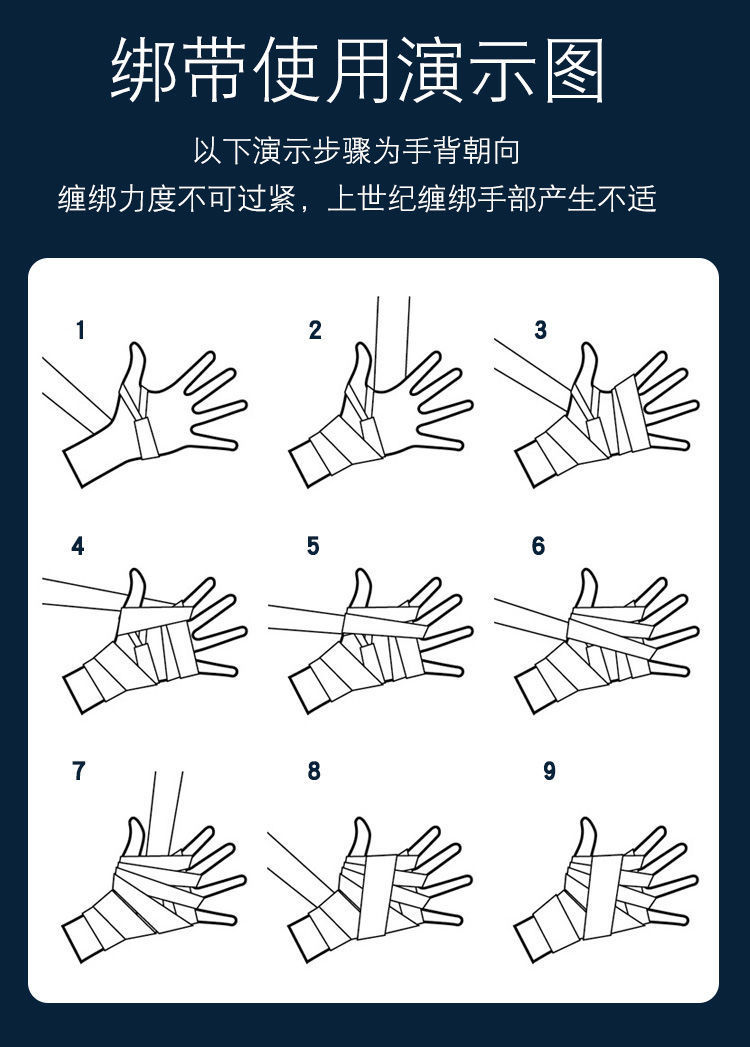 绑带使用演示图

以下演示步骤为手背朝向

缠绑力度不可过紧，上世纪缠绑手部产生不适

1

2

3

4

5

6

7

8

9