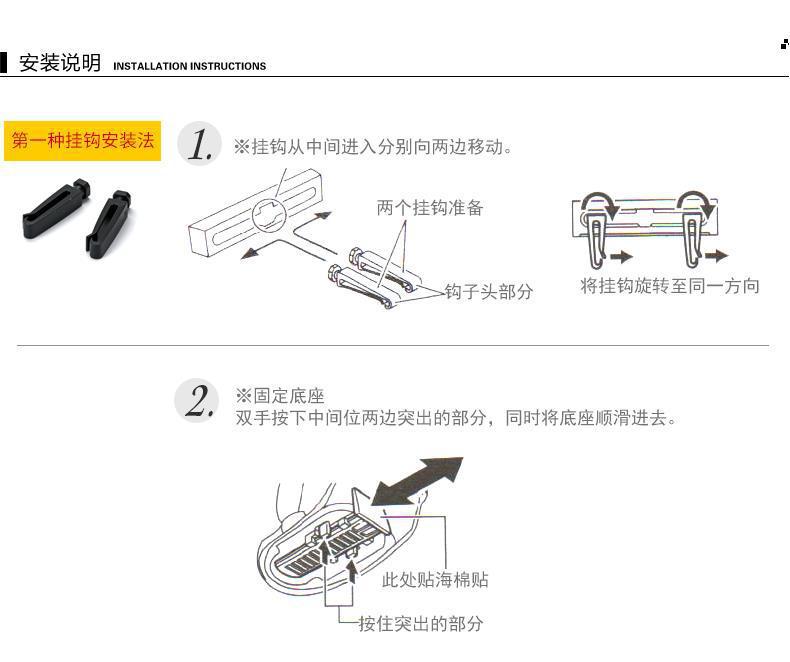 安装说明 INSTALLATION INSTRUCTIONS

第一种挂钩安装法

1. ※挂钩从中间进入分别向两边移动。

两个挂钩准备

钩子头部分

将挂钩旋转至同一方向

2. ※固定底座
双手按下中间位两边突出的部分，同时将底座顺滑进去。

此处贴海棉贴

按住突出的部分