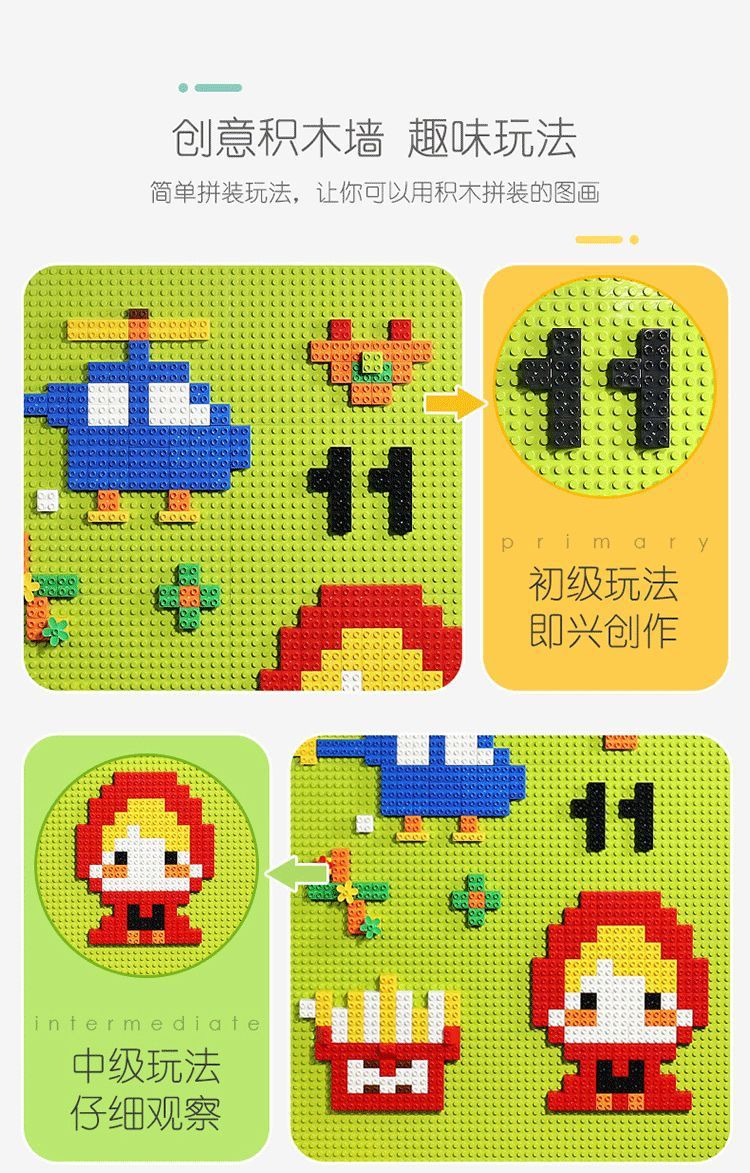 创意积木墙 趣味玩法

简单拼装玩法，让你可以用积木拼装的图画

primary

初级玩法
即兴创作

intermediate

中级玩法
仔细观察