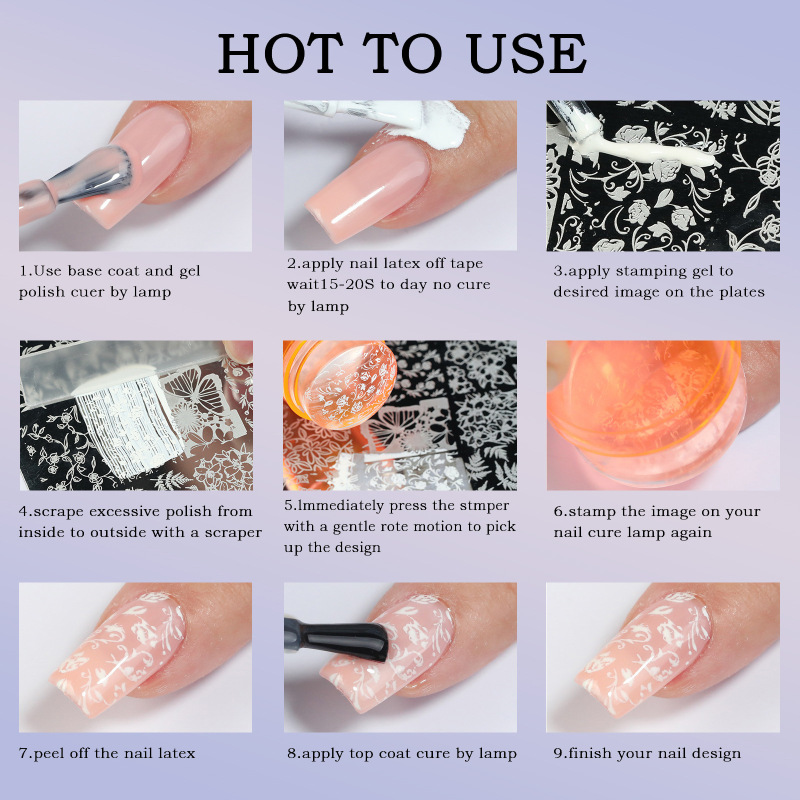 HOT TO USE

1.Use base coat and gel polish cuer by lamp

2.apply nail latex off tape wait15-20S to day no cure by lamp

3.apply stamping gel to desired image on the plates

4.scrape excessive polish from inside to outside with a scraper

5.lmmediately press the stmper with a gentle rote motion to pick up the design

6.stamp the image on your nail cure lamp again

7.peel off the nail latex

8.apply top coat cure by lamp

9.finish your nail design