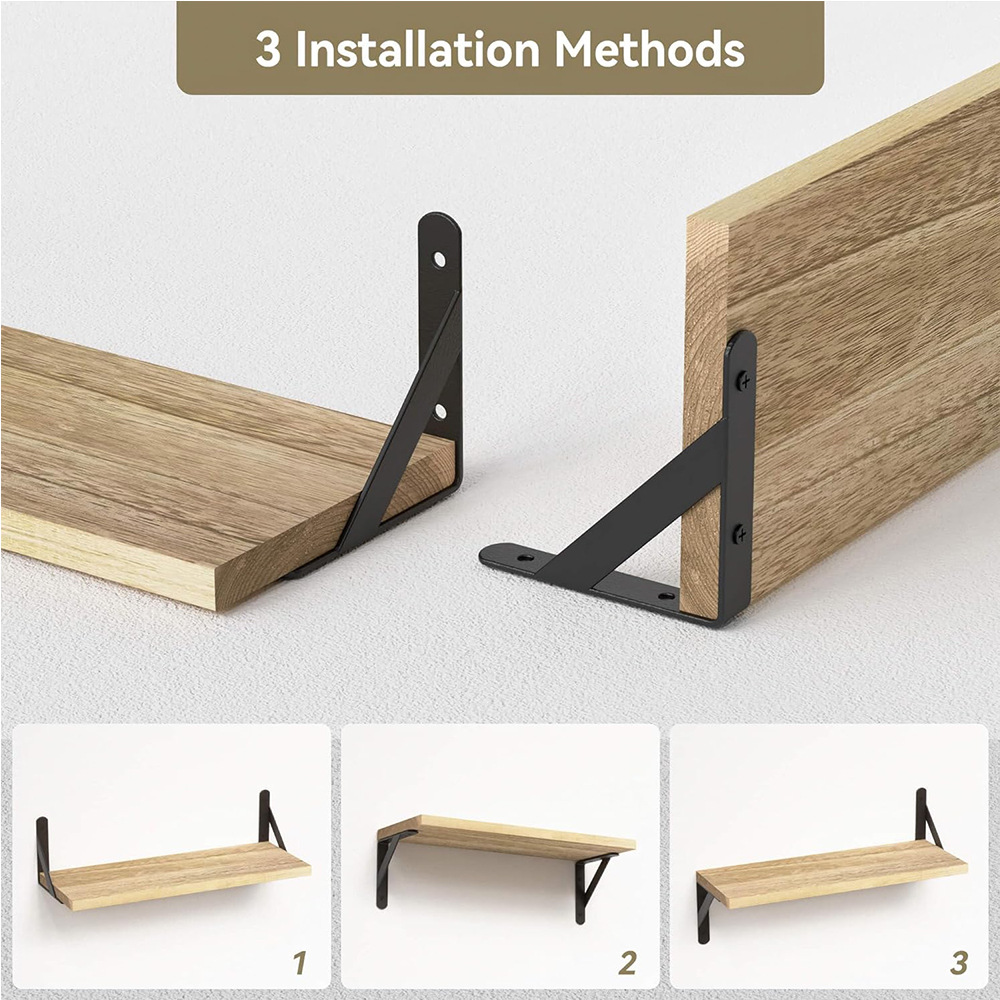 3 Installation Methods

1

2

3