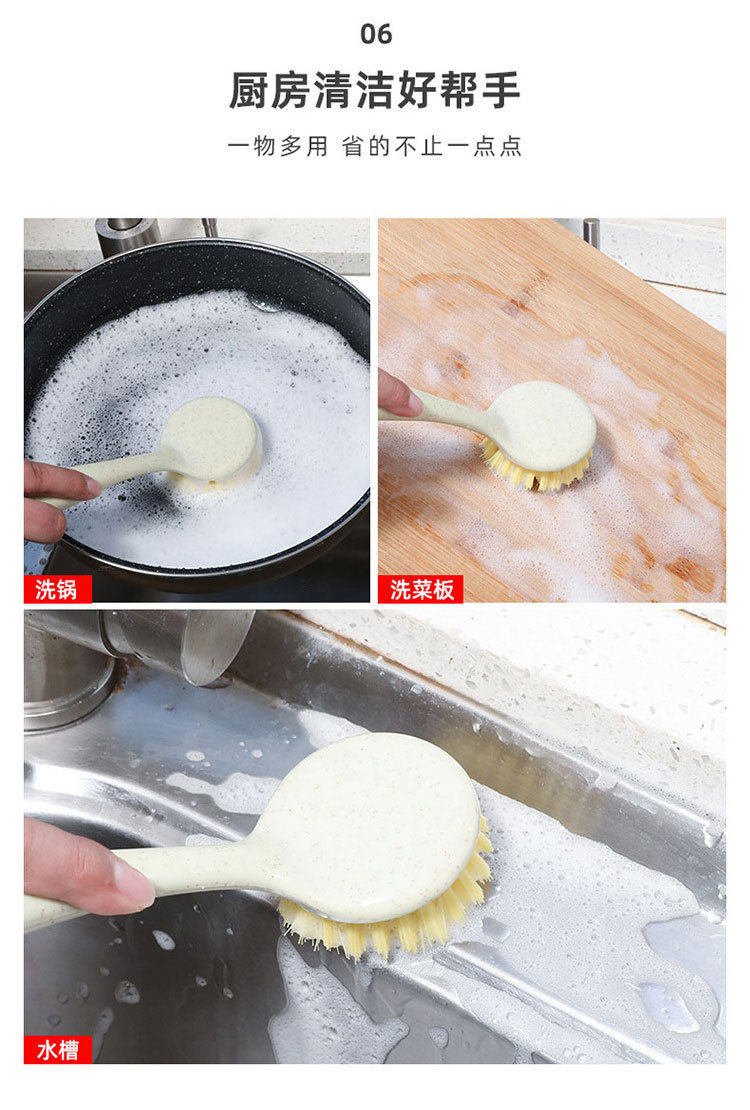 06

厨房清洁好帮手

一物多用 省的不止一点点

洗锅

洗菜板

水槽