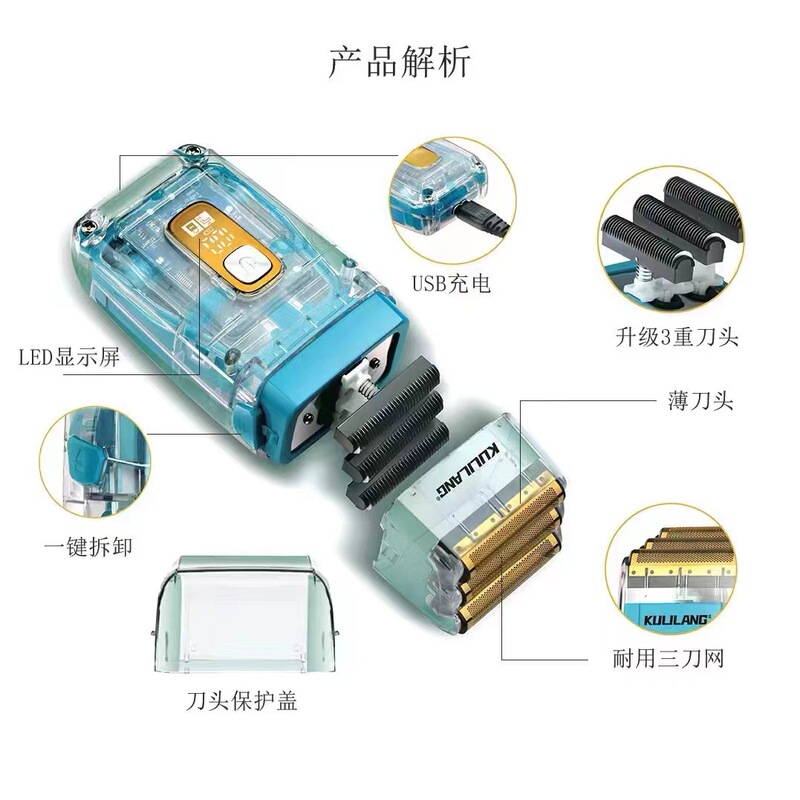 产品解析

USB充电

升级3重刀头

LED显示屏

薄刀头

KULILANG

一键拆卸

KULILANG

耐用三刀网

刀头保护盖