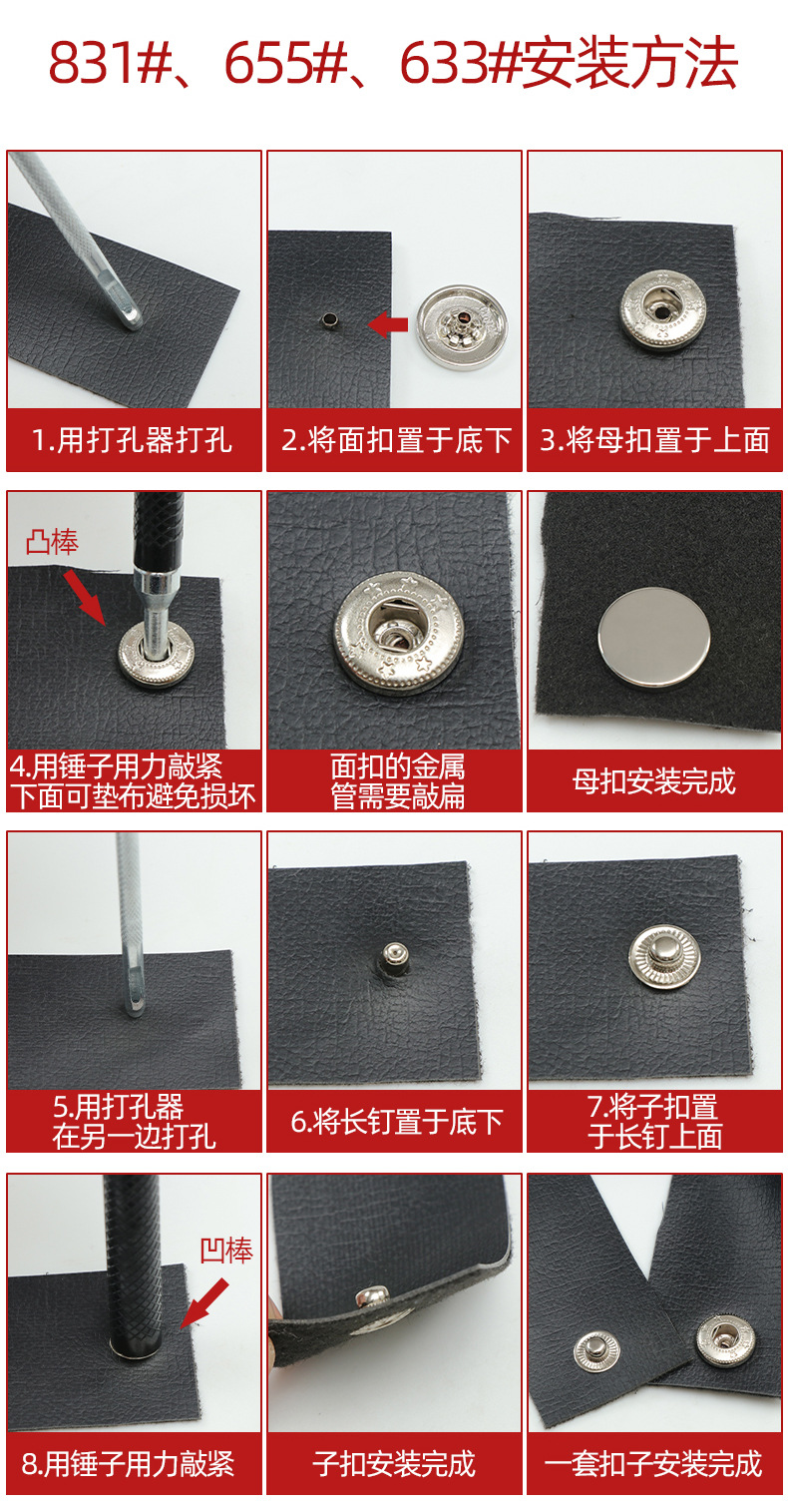 831#、655#、633#安装方法

1.用打孔器打孔

2.将面扣置于底下

3.将母扣置于上面

凸棒

4.用锤子用力敲紧
下面可垫布避免损坏

面扣的金属
管需要敲扁

母扣安装完成

5.用打孔器
在另一边打孔

6.将长钉置于底下

7.将子扣置
于长钉上面

凹棒

8.用锤子用力敲紧

子扣安装完成

一套扣子安装完成