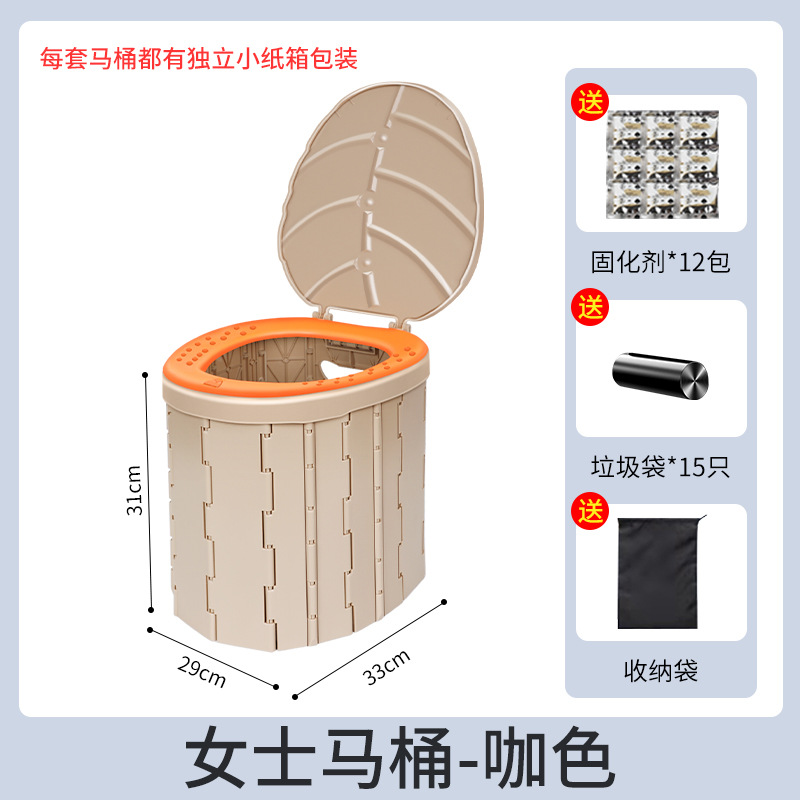 每套马桶都有独立小纸箱包装

31cm

29cm

33cm

送

固化剂*12包

送

垃圾袋*15只

送

收纳袋

女士马桶-咖色