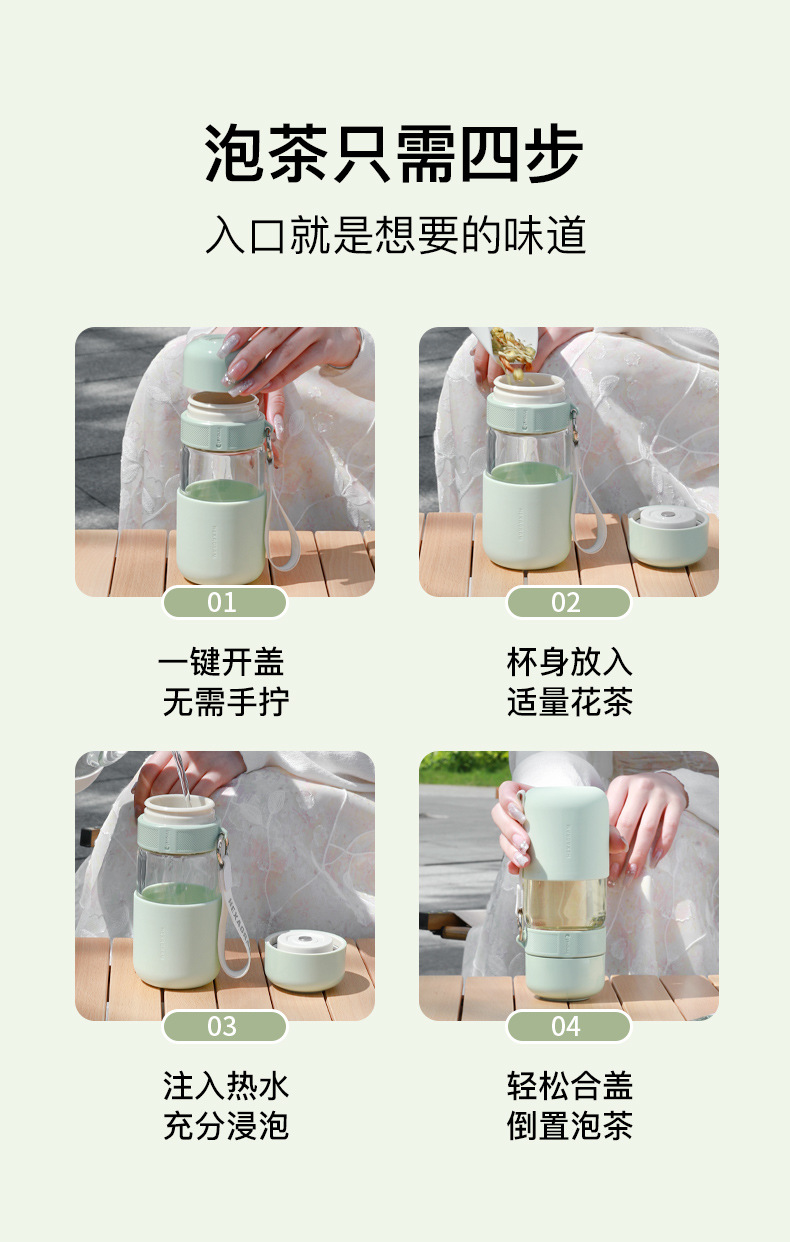 泡茶只需四步

入口就是想要的味道

01

一键开盖
无需手拧

02

杯身放入
适量花茶

03

注入热水
充分浸泡

04

轻松合盖
倒置泡茶