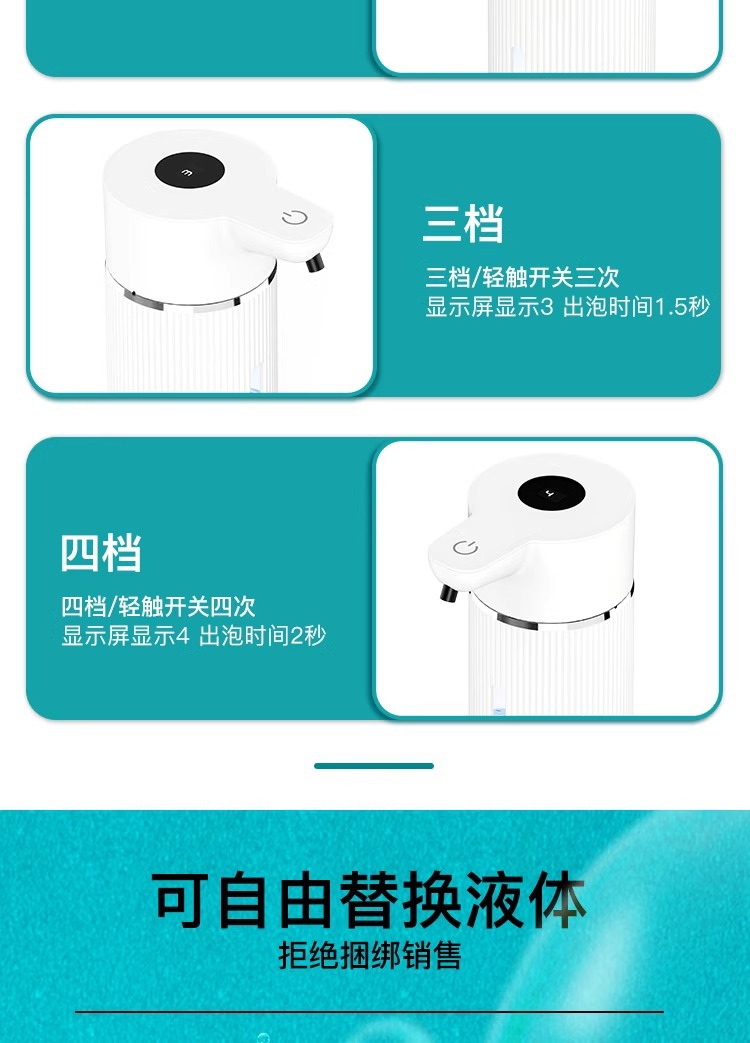 三档

三档/轻触开关三次
显示屏显示3 出泡时间1.5秒

四档

四档/轻触开关四次
显示屏显示4 出泡时间2秒

可自由替换液体
拒绝捆绑销售