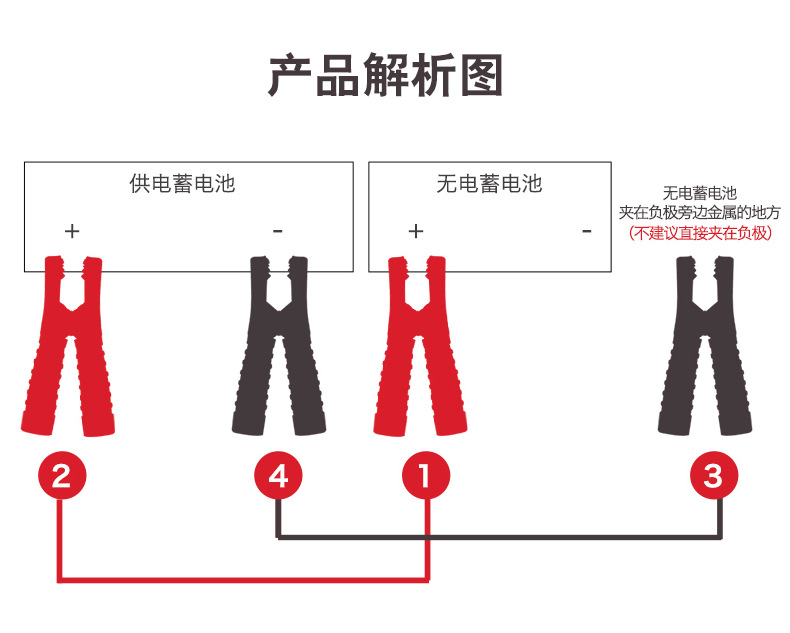 产品解析图

供电蓄电池

+ -

无电蓄电池

+ -

无电蓄电池
夹在负极旁边金属的地方
(不建议直接夹在负极)

2 4 1 3