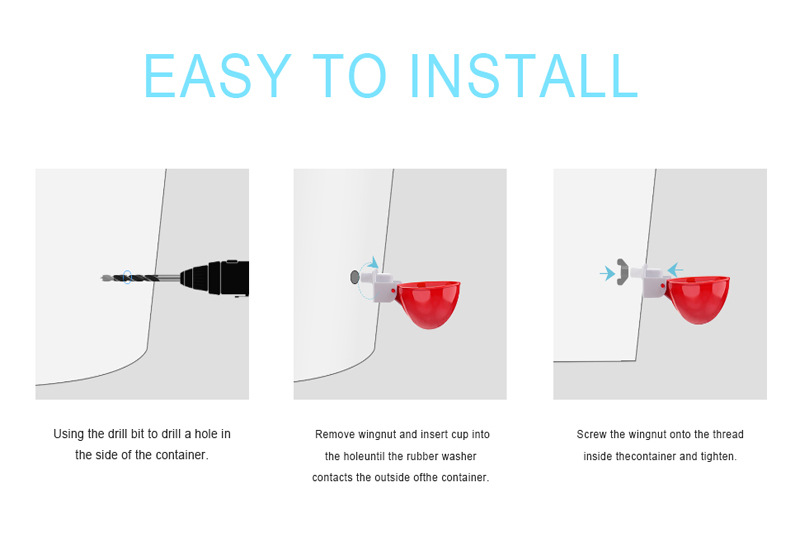 EASY TO INSTALL

Using the drill bit to drill a hole in the side of the container.

Remove wingnut and insert cup into the holeuntil the rubber washer contacts the outside ofthe container.

Screw the wingnut onto the thread inside thecontainer and tighten.