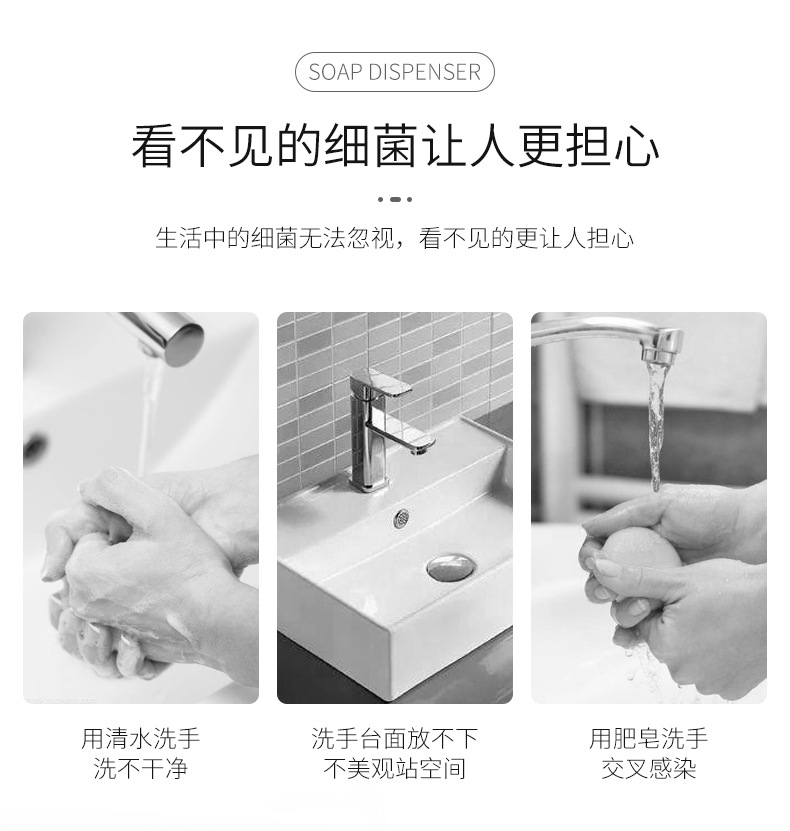 SOAP DISPENSER

看不见的细菌让人更担心

生活中的细菌无法忽视，看不见的更让人担心

用清水洗手
洗不干净

洗手台面放不下
不美观站空间

用肥皂洗手
交叉感染