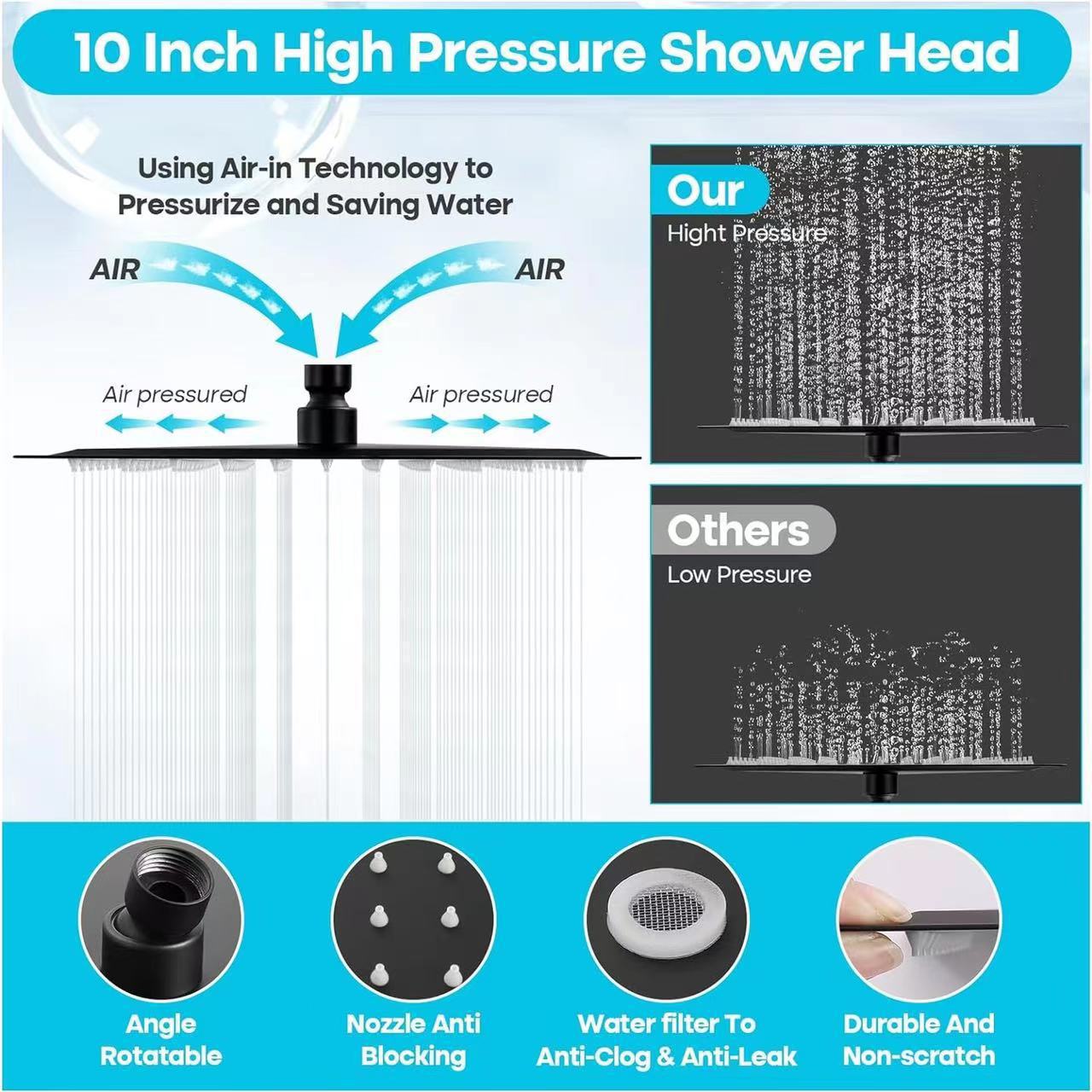 10 Inch High Pressure Shower Head

Using Air-in Technology to Pressurize and Saving Water

AIR

AIR

Air pressured

Air pressured

Our

Hight Pressure

Others

Low Pressure

Angle Rotatable

Nozzle Anti Blocking

Water filter To Anti-Clog & Anti-Leak

Durable And Non-scratch