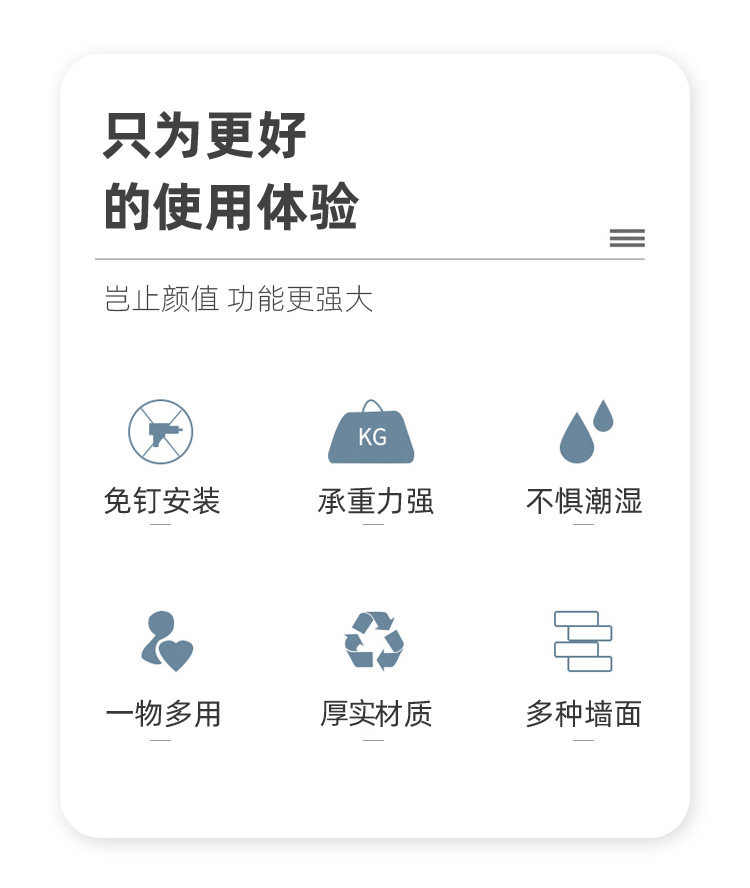 只为更好
的使用体验

岂止颜值 功能更强大

KG

免钉安装

承重力强

不惧潮湿

一物多用

厚实材质

多种墙面