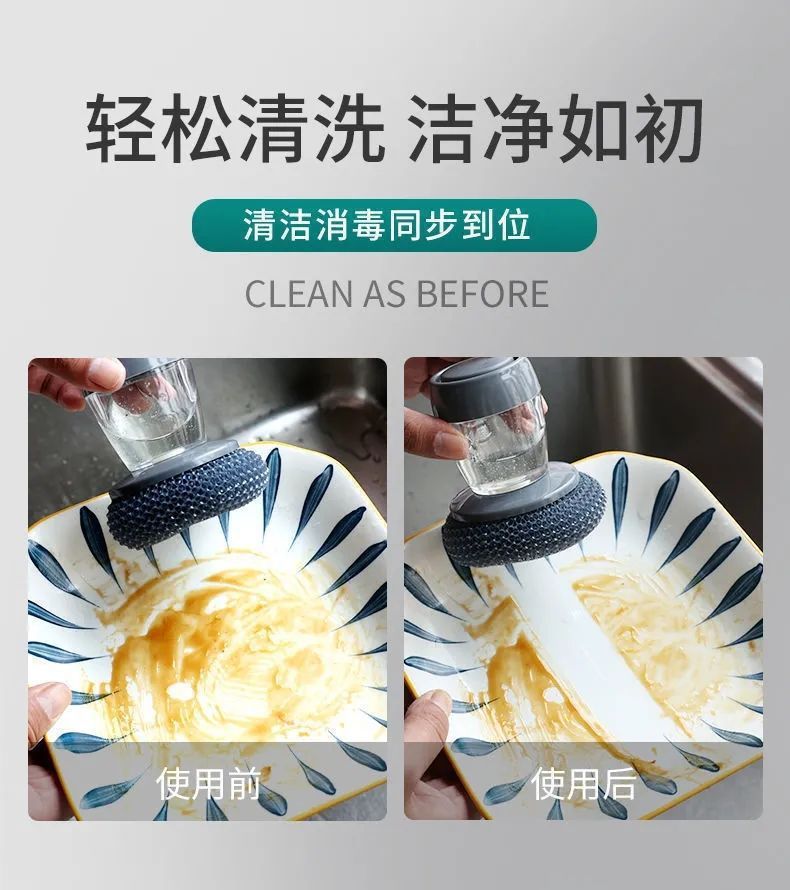 轻松清洗 洁净如初

清洁消毒同步到位

CLEAN AS BEFORE

使用前

使用后